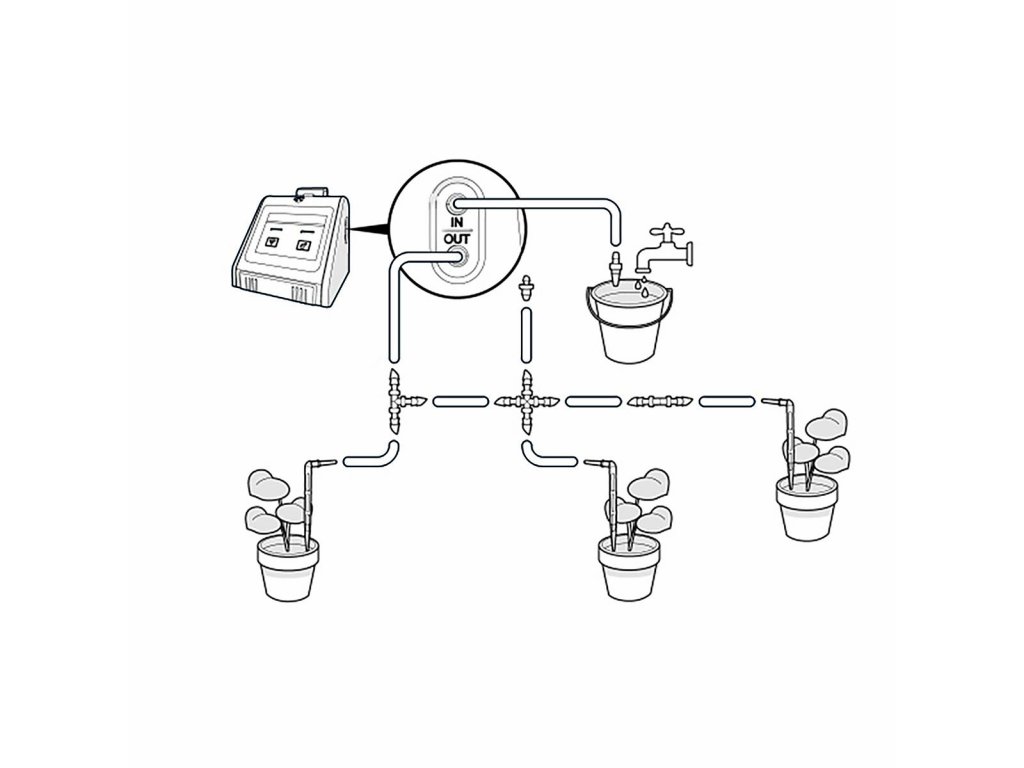 IN
OUT