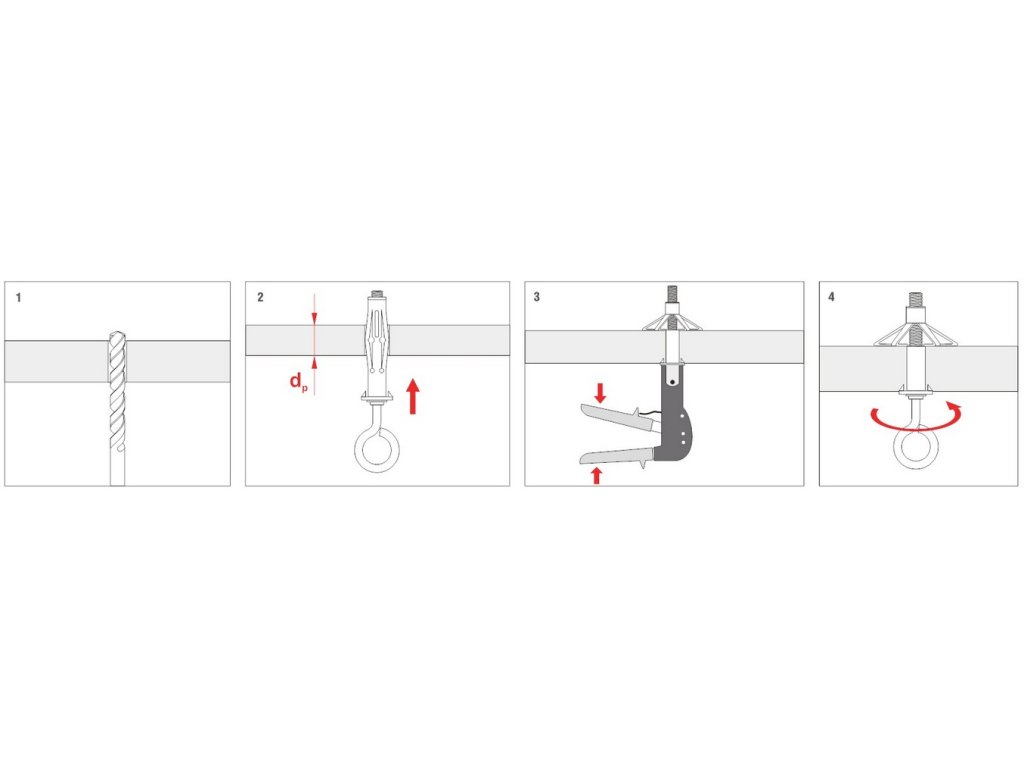 1

2

$d_p$

3

4