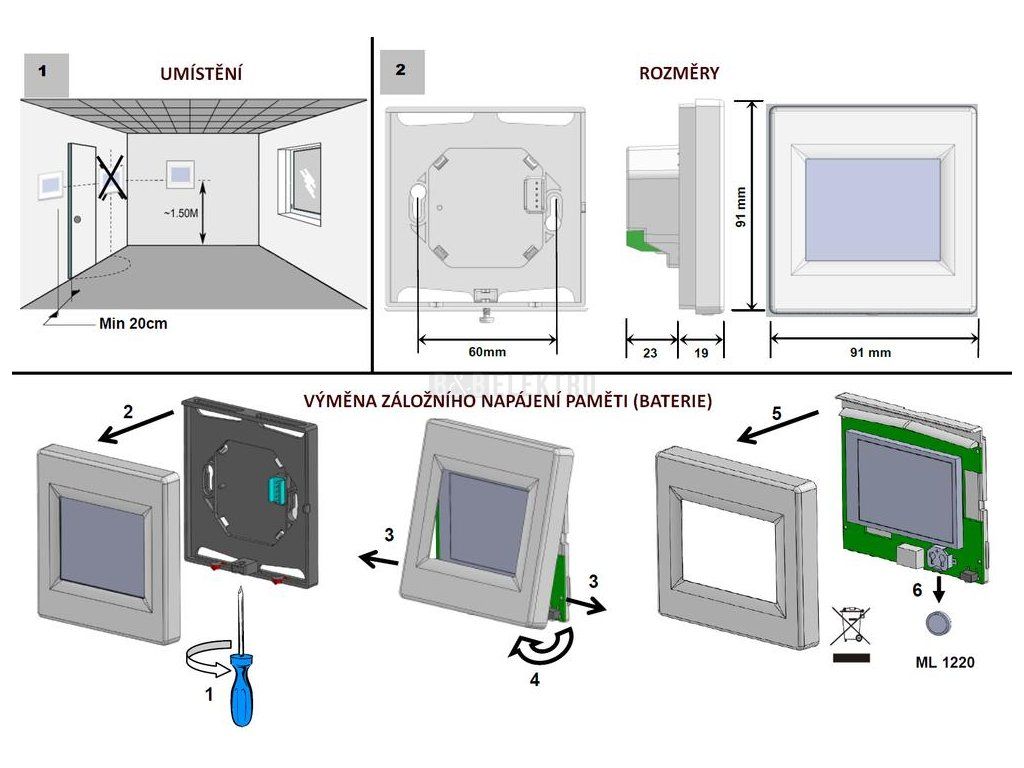 1 UMÍSTĚNÍ

~1.50M

Min 20cm

2 ROZMĚRY

60mm

23 19

91 mm

91 mm

VÝMĚNA ZÁLOŽNÍHO NAPÁJENÍ PAMĚTI (BATERIE)

2

1

3

3

4

5

6

ML 1220