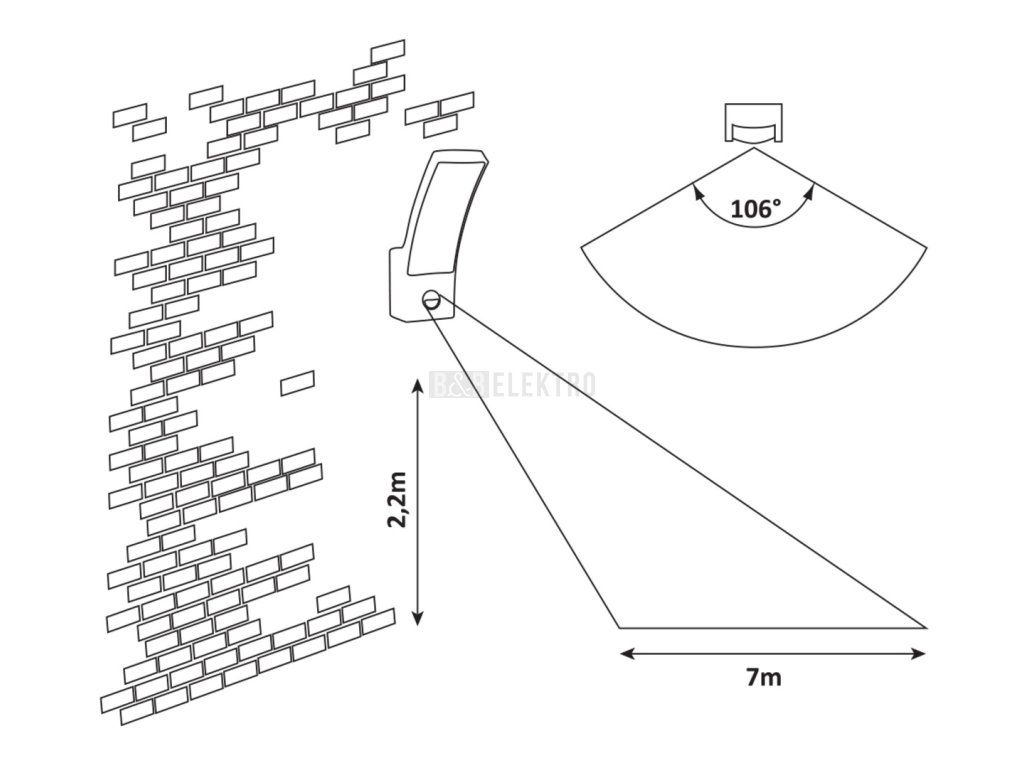 106°
B&B ELEKTRO
2,2m
7m