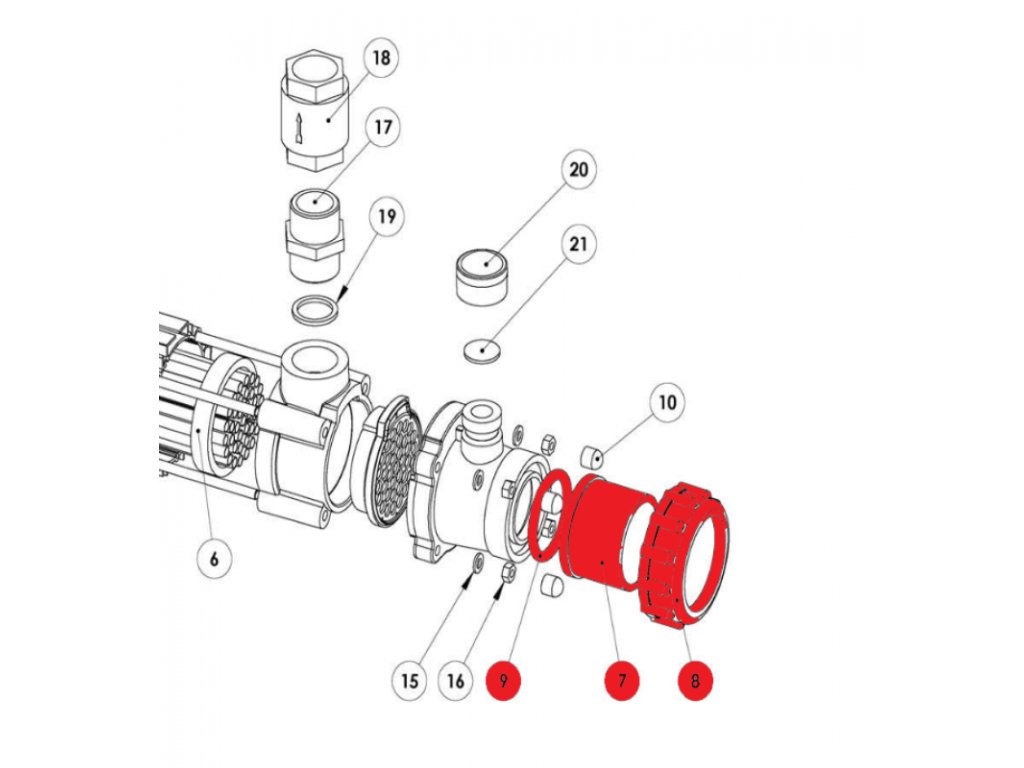 18
17
19
20
21
10
6
15
16
9
7
8