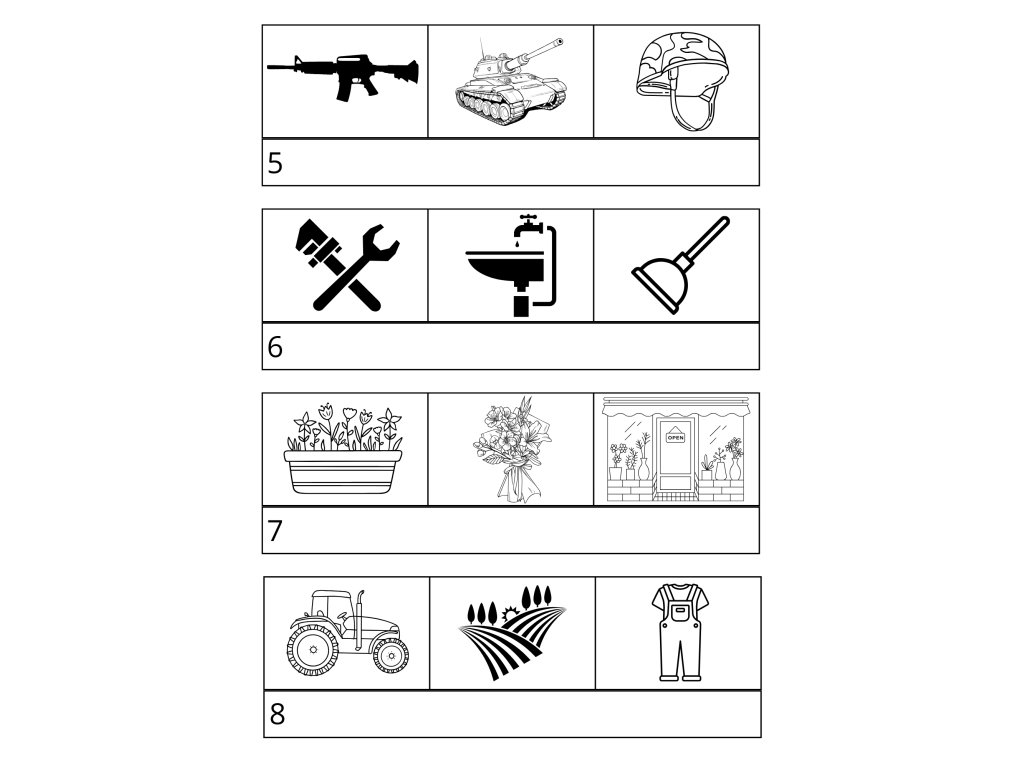 5

6

OPEN

7

8