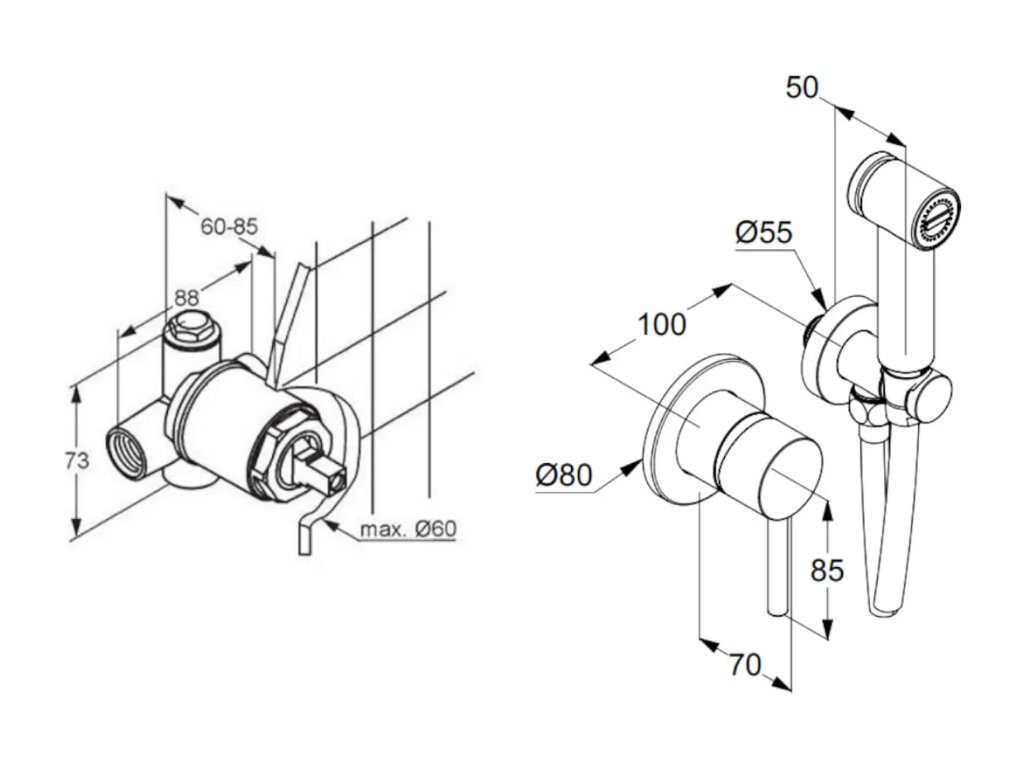 60-85

88

73

max. Ø60

50

Ø55

100

Ø80

85

70