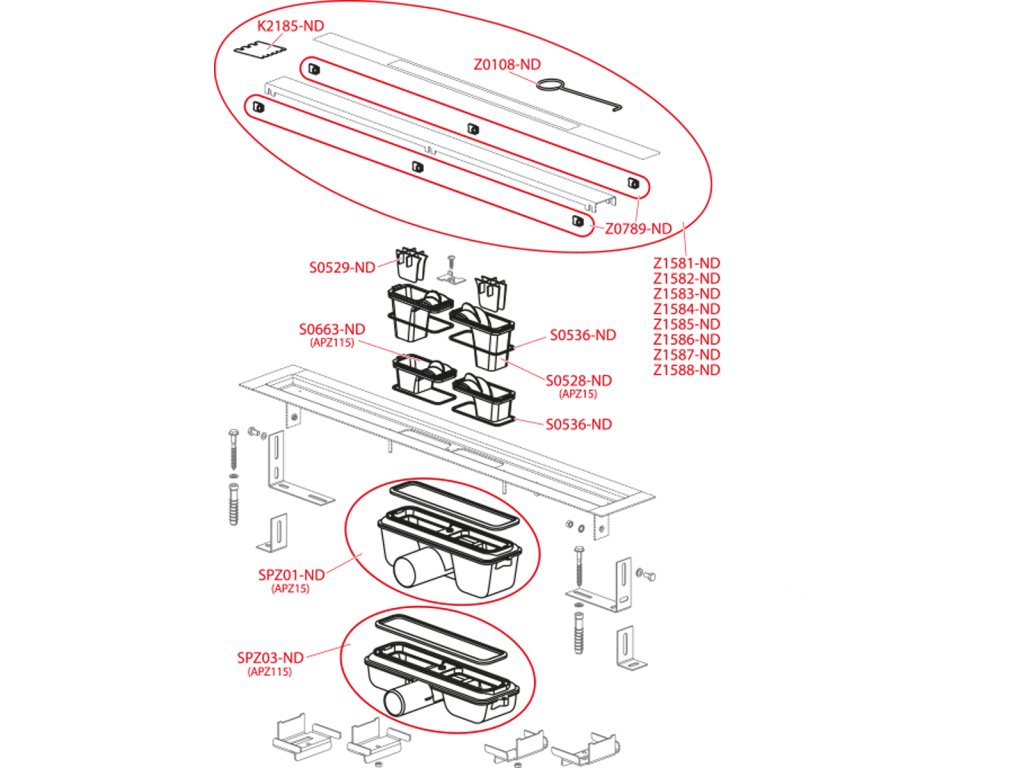 K2185-ND
Z0108-ND
Z0789-ND
Z1581-ND
Z1582-ND
Z1583-ND
Z1584-ND
Z1585-ND
Z1586-ND
Z1587-ND
Z1588-ND
S0529-ND
S0663-ND
(APZ115)
S0536-ND
S0528-ND
(APZ15)
S0536-ND
SPZ01-ND
(APZ15)
SPZ03-ND
(APZ115)