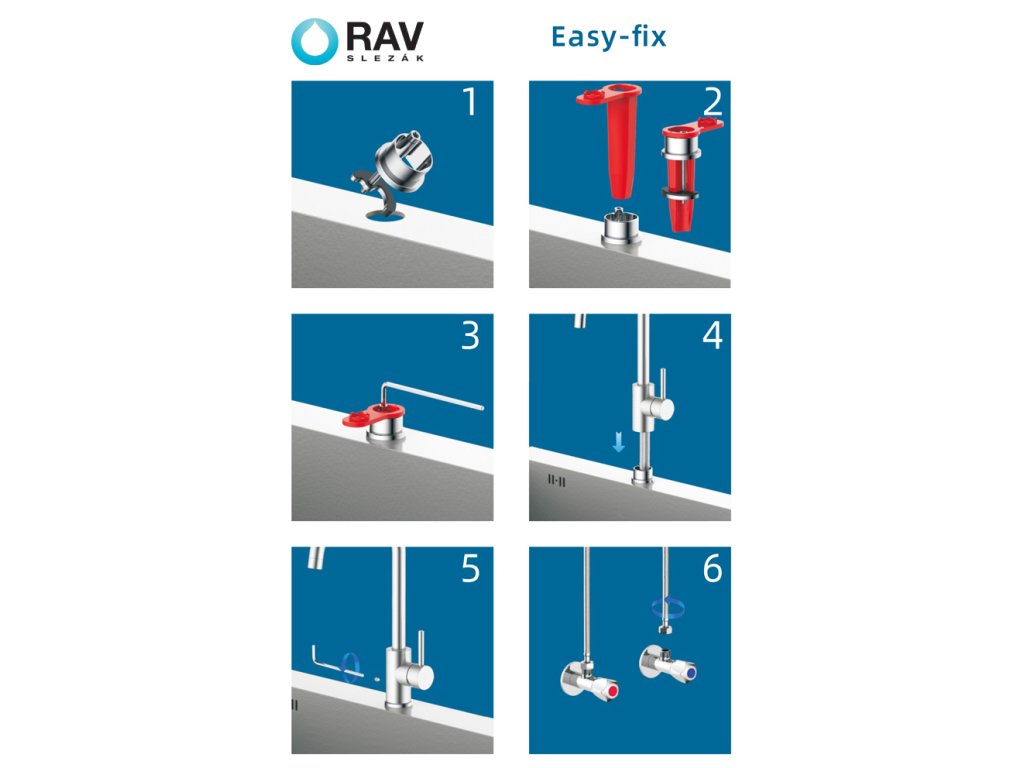 RAV
SLEZÁK

Easy-fix

1

2

3

4

5

6