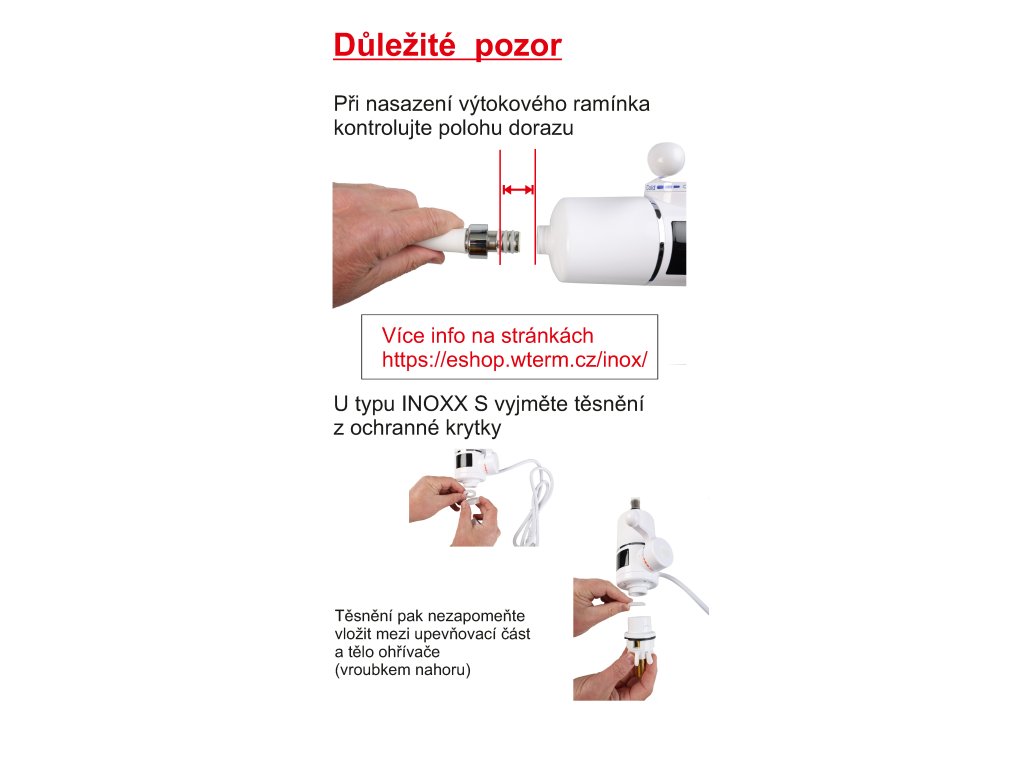 Důležité pozor

Při nasazení výtokového ramínka kontrolujte polohu dorazu

Více info na stránkách
https://eshop.wterm.cz/inox/

U typu INOXX S vyjměte těsnění z ochranné krytky

Těsnění pak nezapomeňte vložit mezi upevňovací část a tělo ohřívače (vroubkem nahoru)