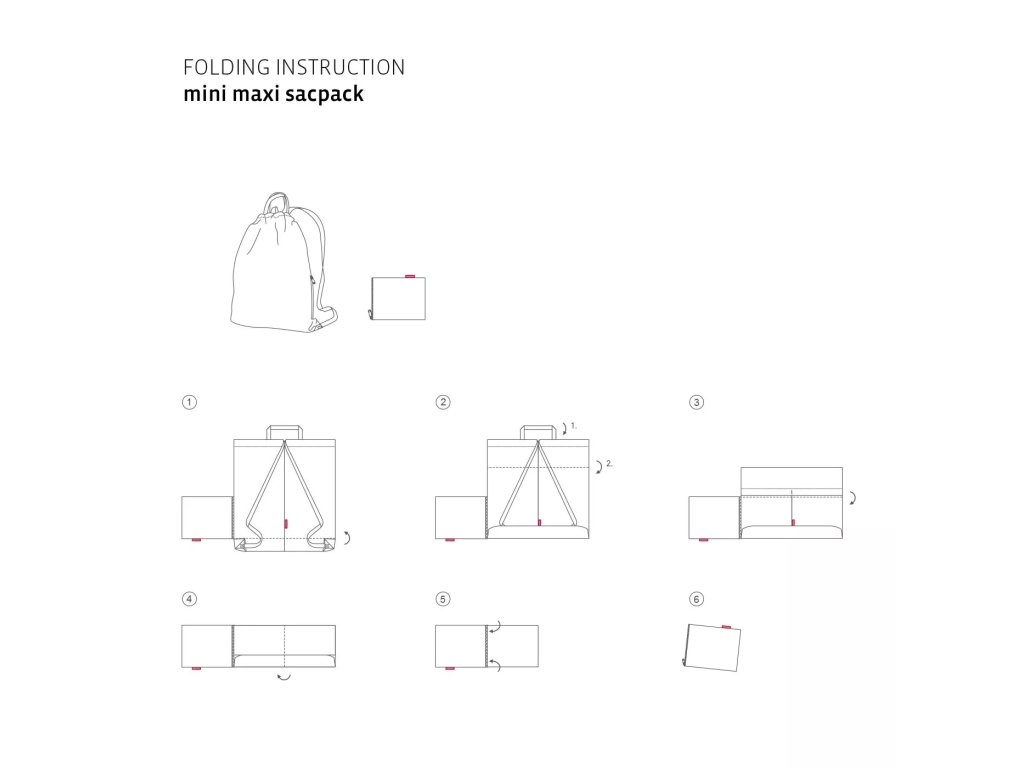 FOLDING INSTRUCTION
mini maxi sacpack

1

2

1.

2.

3

4

5

6