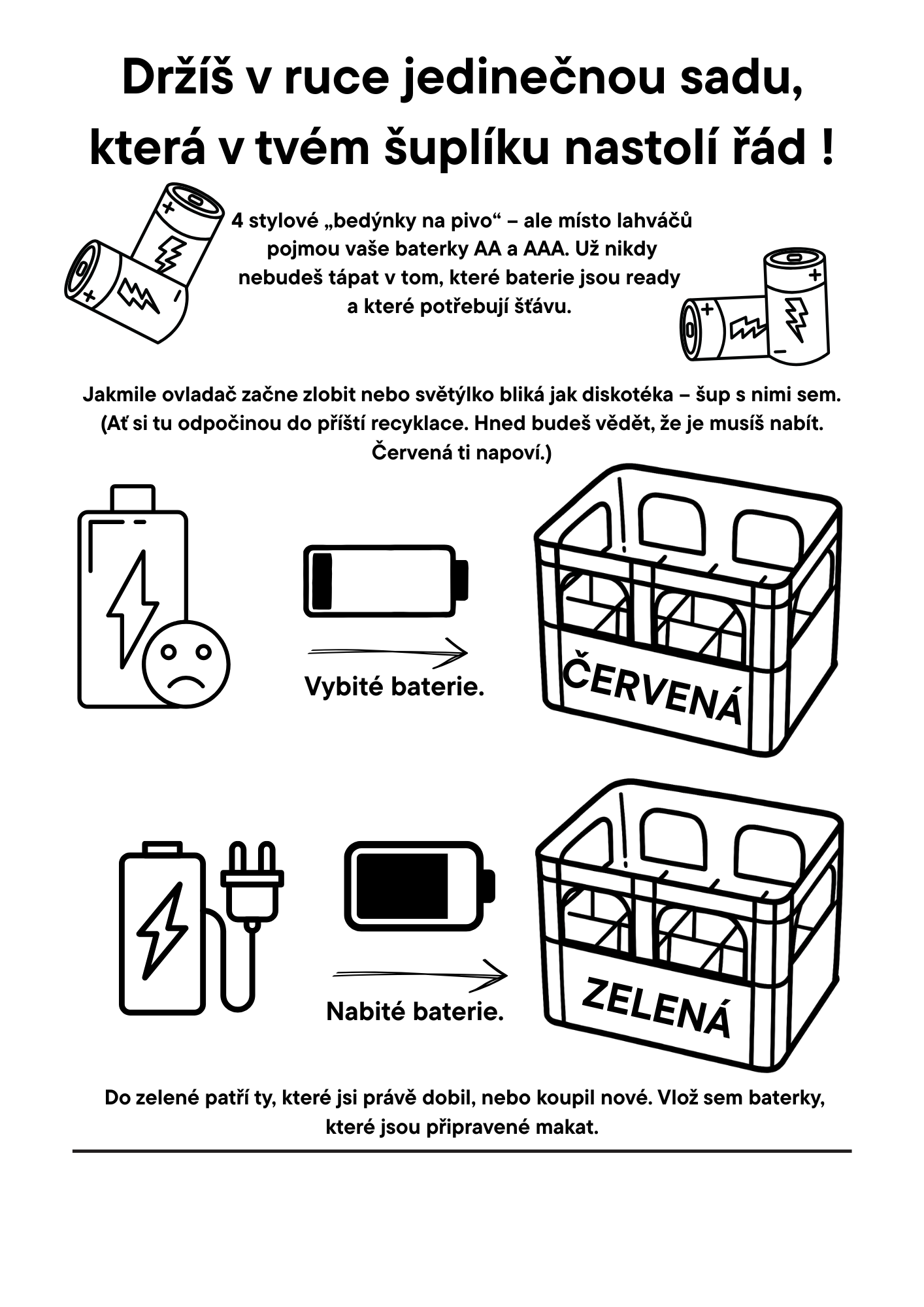 Držíš v ruce jedinečnou sadu, která v tvém šuplíku nastolí řád !

4 stylové „bedýnky na pivo“ – ale místo lahváčů pojmou vaše baterky AA a AAA. Už nikdy nebudeš tápat v tom, které baterie jsou ready a které potřebují šťávu.

Jakmile ovladač začne zlobit nebo světýlko bliká jak diskotéka – šup s nimi sem. (Ať si tu odpočinou do příští recyklace. Hned budeš vědět, že je musíš nabít. Červená ti napoví.)

Vybité baterie.

ČERVENÁ

Nabité baterie.

ZELENÁ

Do zelené patří ty, které jsi právě dobil, nebo koupil nové. Vlož sem baterky, které jsou připravené makat.