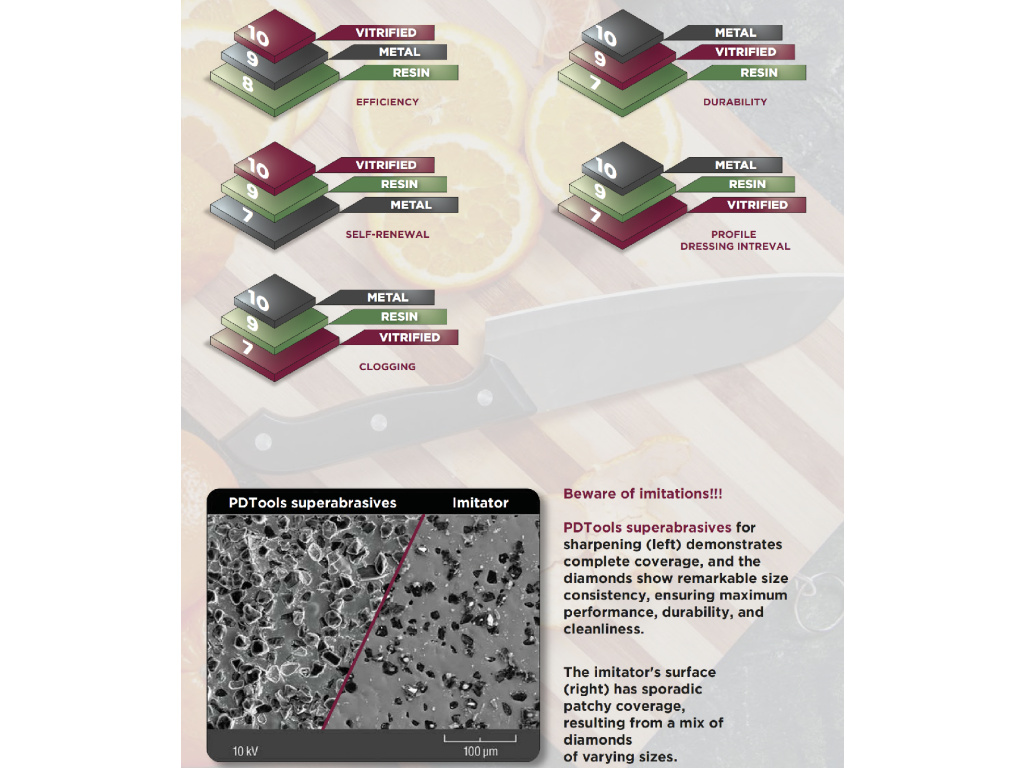 10
VITRIFIED
9
METAL
8
RESIN
EFFICIENCY

10
METAL
9
VITRIFIED
7
RESIN
DURABILITY

10
VITRIFIED
9
RESIN
7
METAL
SELF-RENEWAL

10
METAL
9
RESIN
7
VITRIFIED
PROFILE DRESSING INTREVAL

10
METAL
9
RESIN
7
VITRIFIED
CLOGGING

PDTools superabrasives
Imitator
10 kV
100 μm

Beware of imitations!!!

PDTools superabrasives for sharpening (left) demonstrates complete coverage, and the diamonds show remarkable size consistency, ensuring maximum performance, durability, and cleanliness.

The imitator's surface (right) has sporadic patchy coverage, resulting from a mix of diamonds of varying sizes.