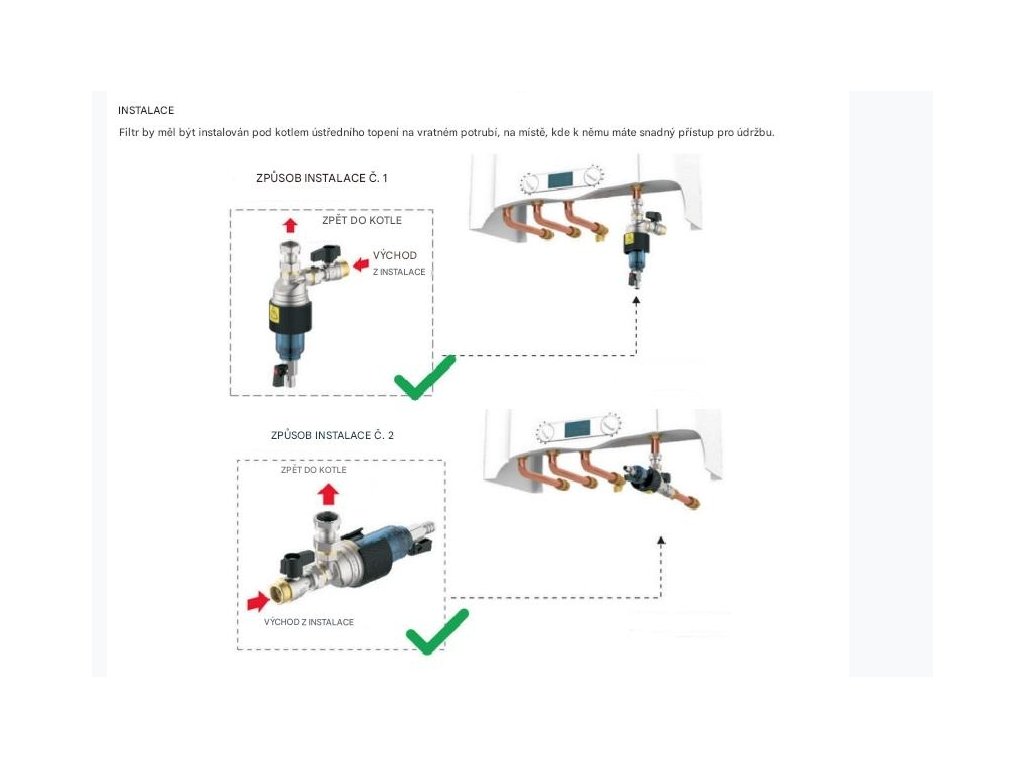 INSTALACE

Filtr by měl být instalován pod kotlem ústředního topení na vratném potrubí, na místě, kde k němu máte snadný přístup pro údržbu.

ZPŮSOB INSTALACE Č. 1

ZPĚT DO KOTLE

VÝCHOD
Z INSTALACE

ZPŮSOB INSTALACE Č. 2

ZPĚT DO KOTLE

VÝCHOD Z INSTALACE