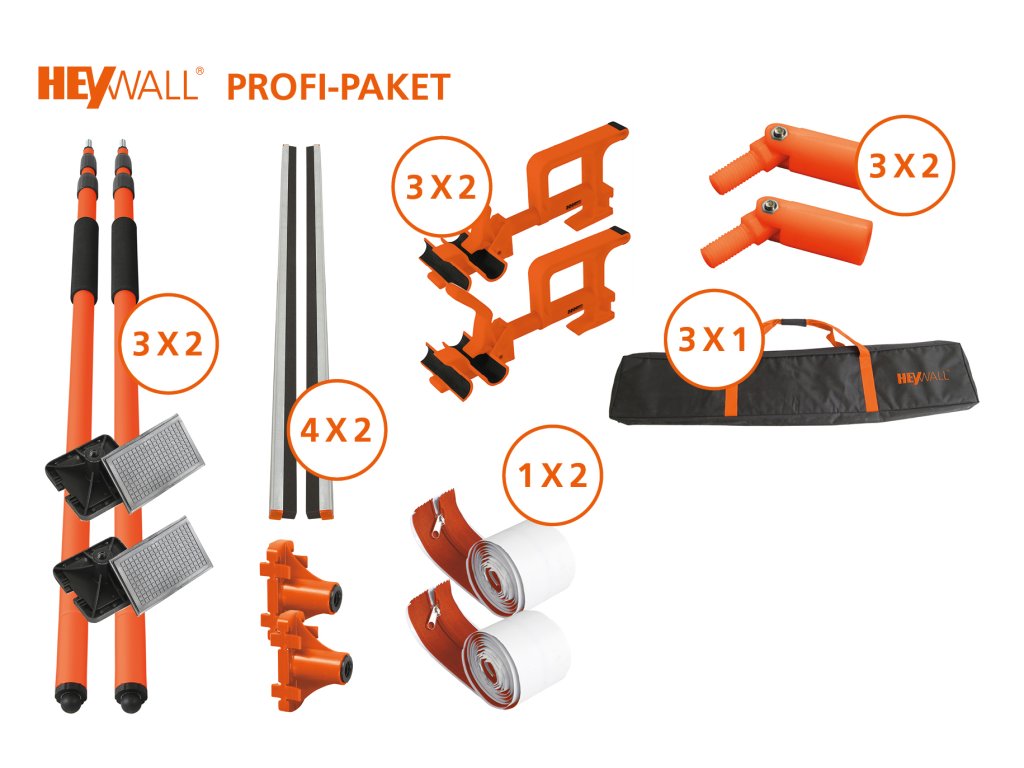 HEYWALL® PROFI-PAKET

3 X 2

4 X 2

3 X 2

3 X 2

3 X 1

HEYWALL

1 X 2