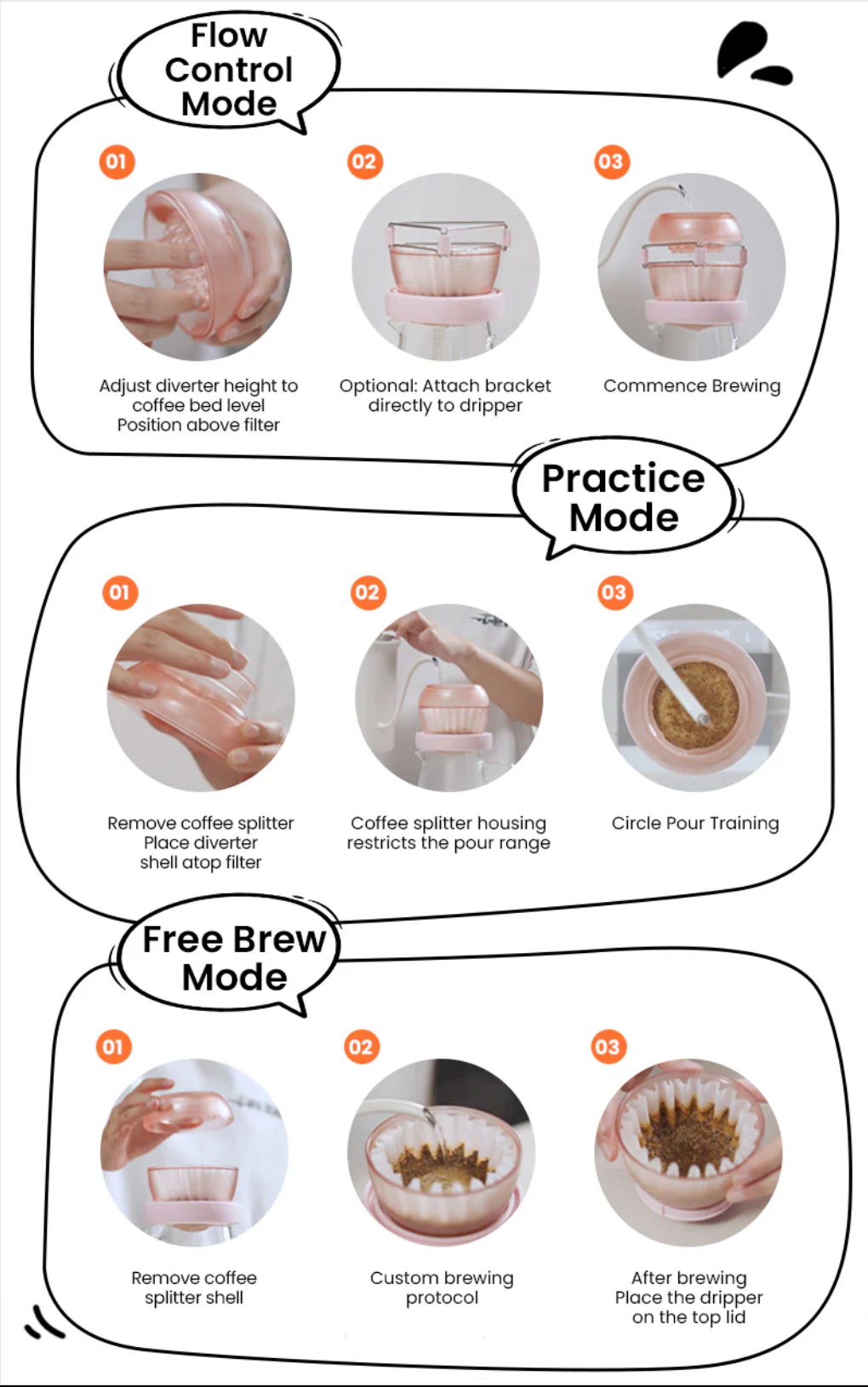 Flow Control Mode

01

Adjust diverter height to coffee bed level
Position above filter

02

Optional: Attach bracket directly to dripper

03

Commence Brewing

Practice Mode

01

Remove coffee splitter
Place diverter shell atop filter

02

Coffee splitter housing restricts the pour range

03

Circle Pour Training

Free Brew Mode

01

Remove coffee splitter shell

02

Custom brewing protocol

03

After brewing
Place the dripper on the top lid