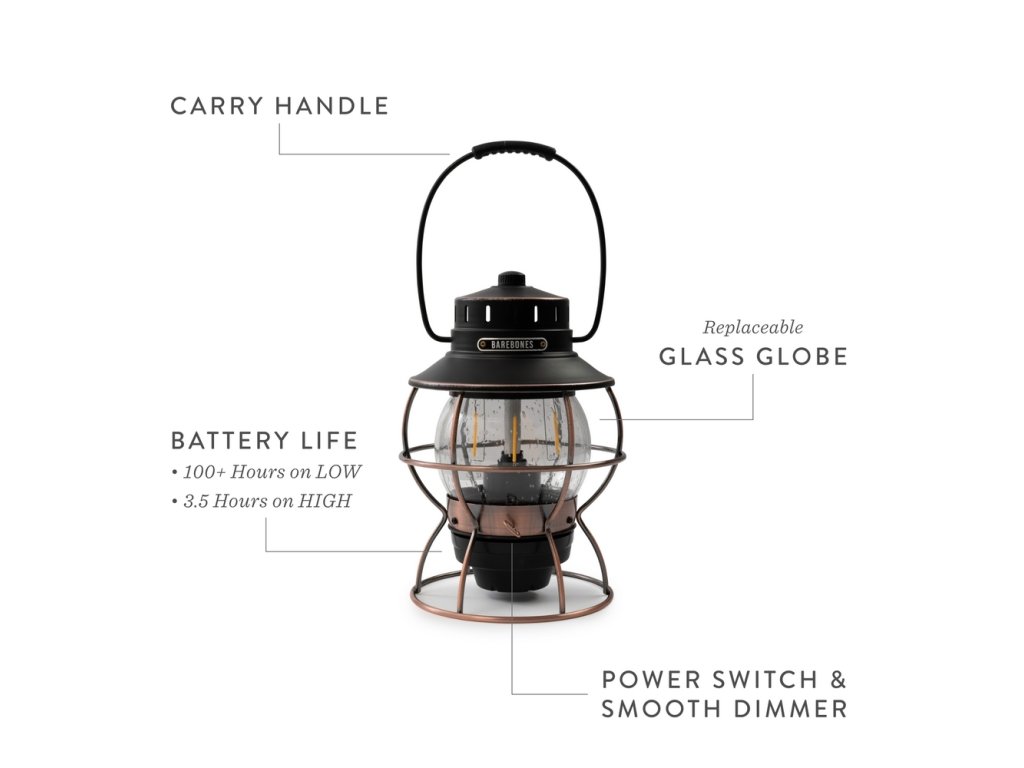 CARRY HANDLE

BAREBONES

Replaceable
GLASS GLOBE

BATTERY LIFE
• 100+ Hours on LOW
• 3.5 Hours on HIGH

POWER SWITCH & SMOOTH DIMMER