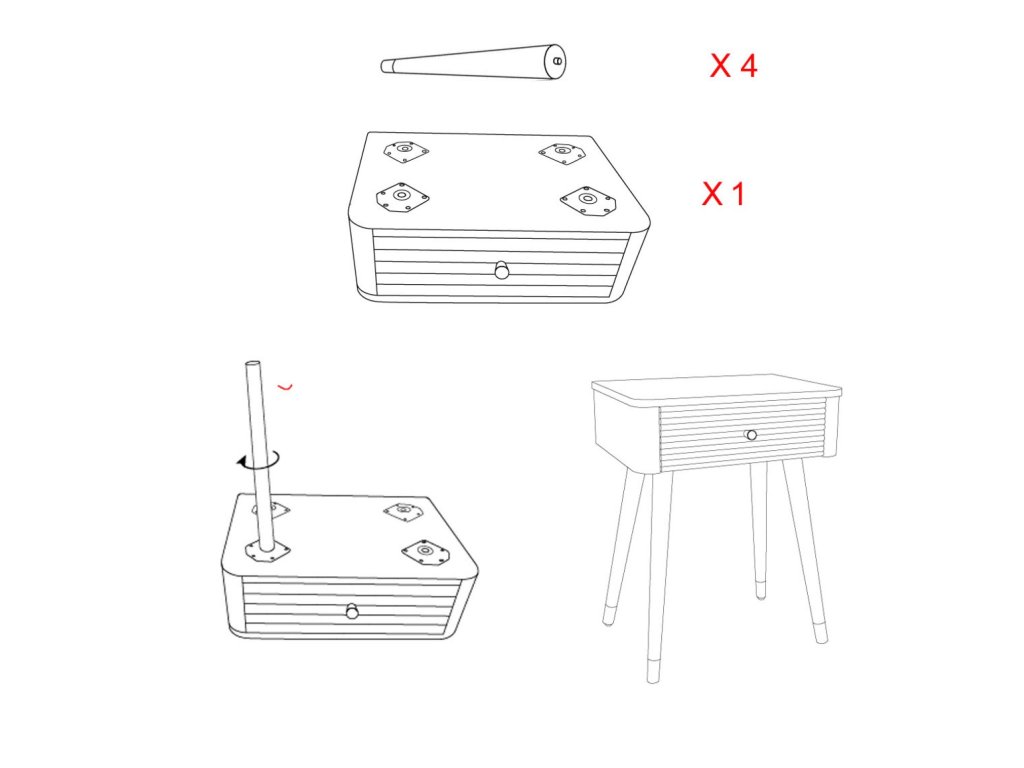 X 4

X 1