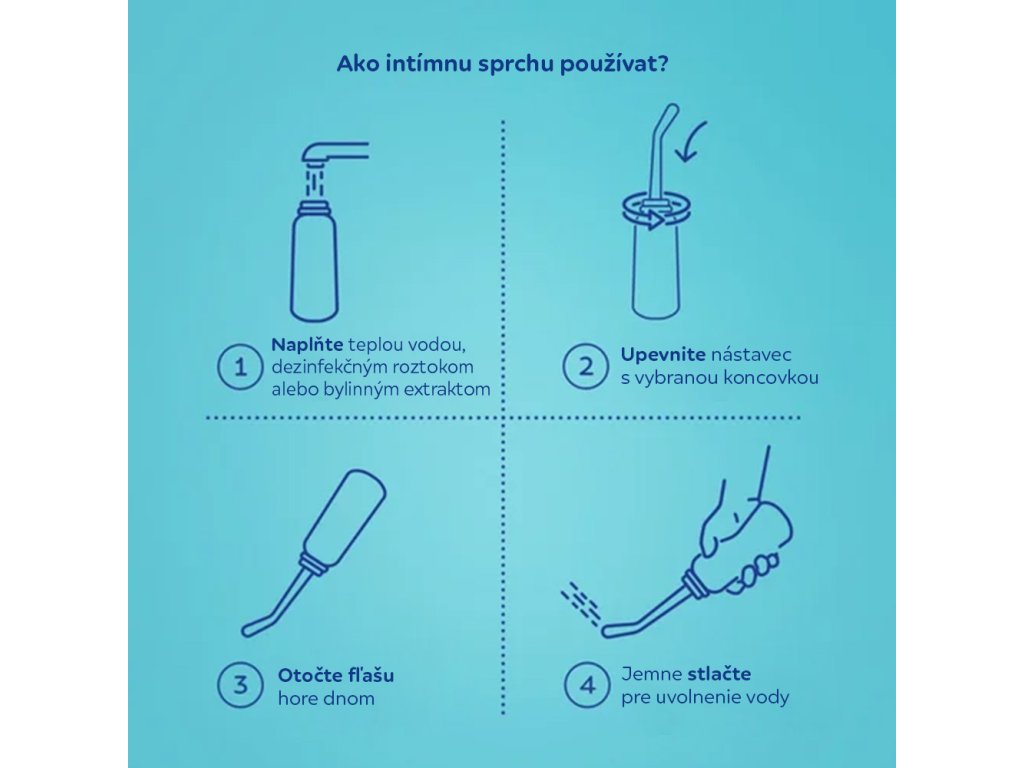 Ako intímnu sprchu používat?

1 Naplňte teplou vodou, dezinfekčným roztokom alebo bylinným extraktom

2 Upevnite nástavec s vybranou koncovkou

3 Otočte fľašu hore dnom

4 Jemne stlačte pre uvolnenie vody