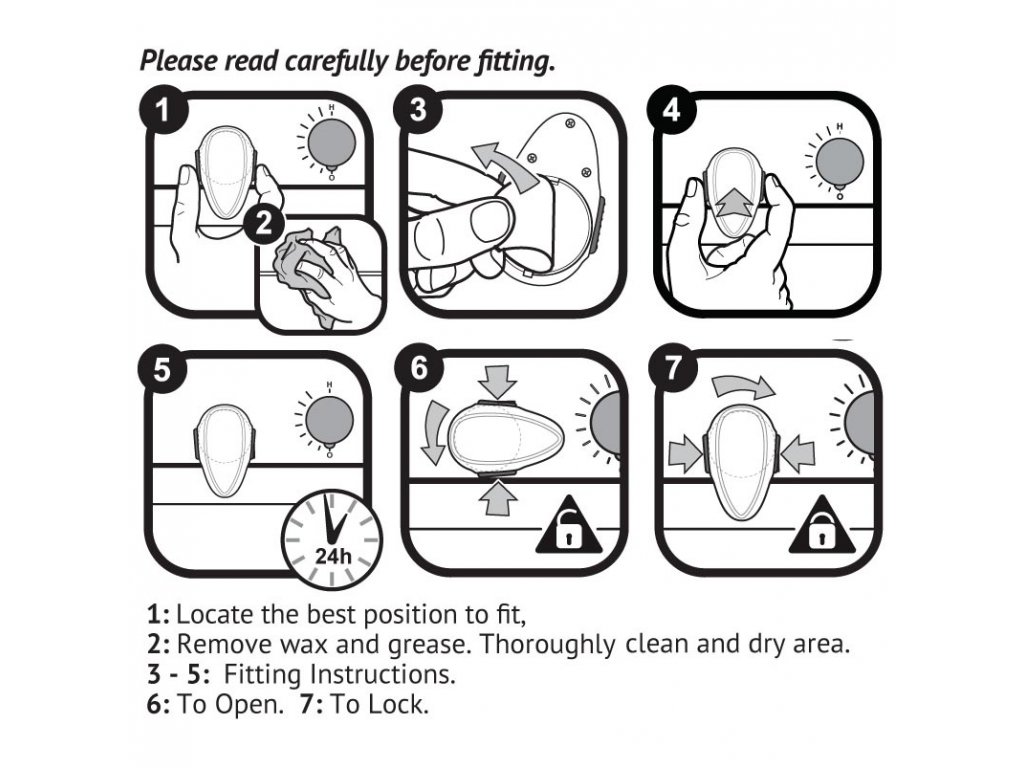 Please read carefully before fitting.

1

H

O

2

3

4

H

O

5

H

O

24h

6

7

1: Locate the best position to fit,
2: Remove wax and grease. Thoroughly clean and dry area.
3 - 5: Fitting Instructions.
6: To Open. 7: To Lock.