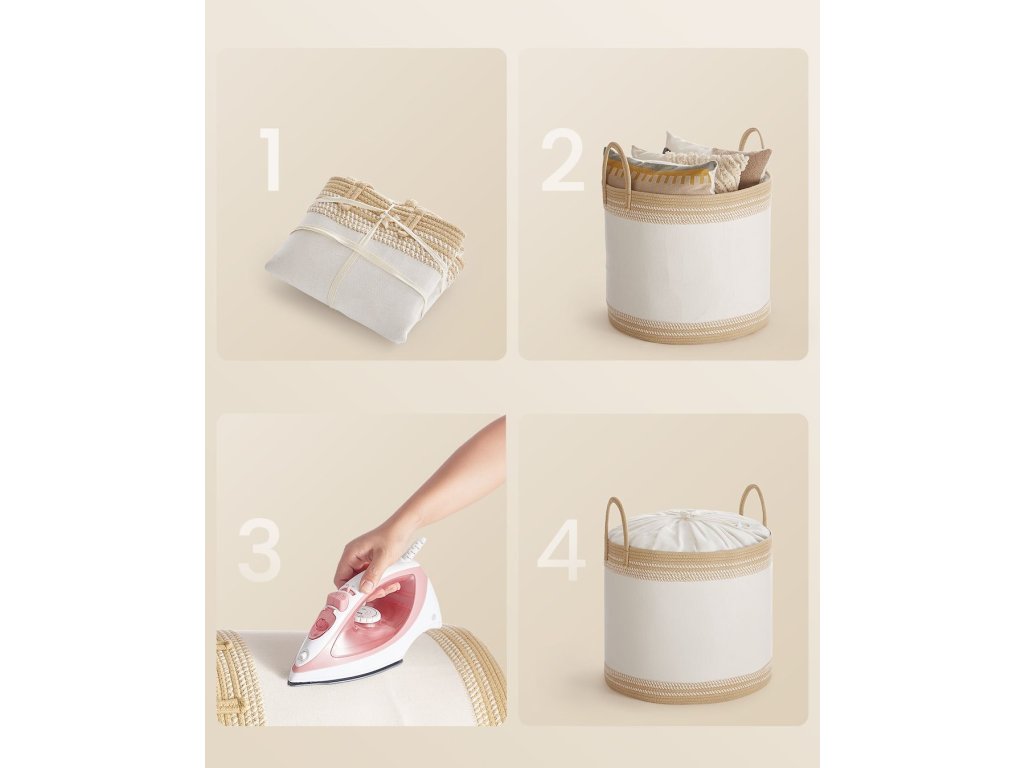 1

2

3

4