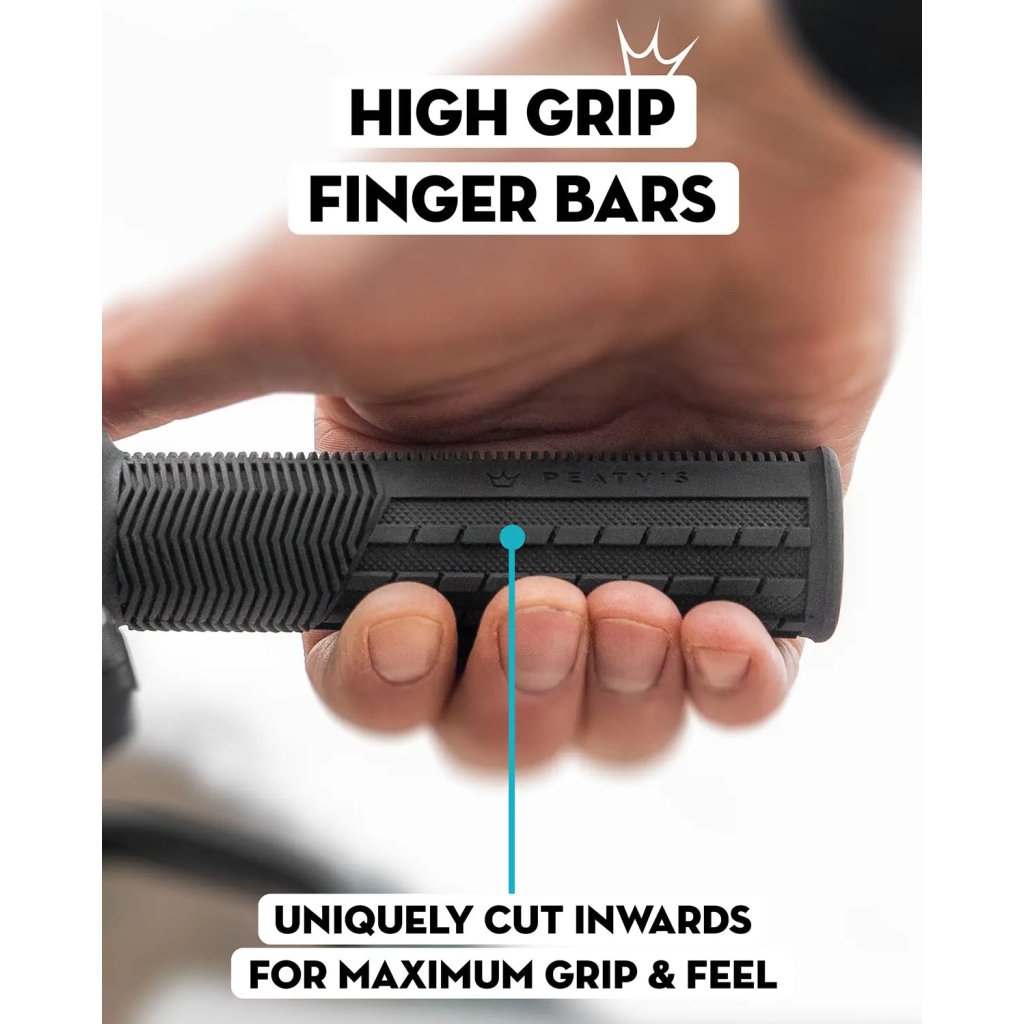 HIGH GRIP
FINGER BARS

PEATY'S

UNIQUELY CUT INWARDS
FOR MAXIMUM GRIP & FEEL