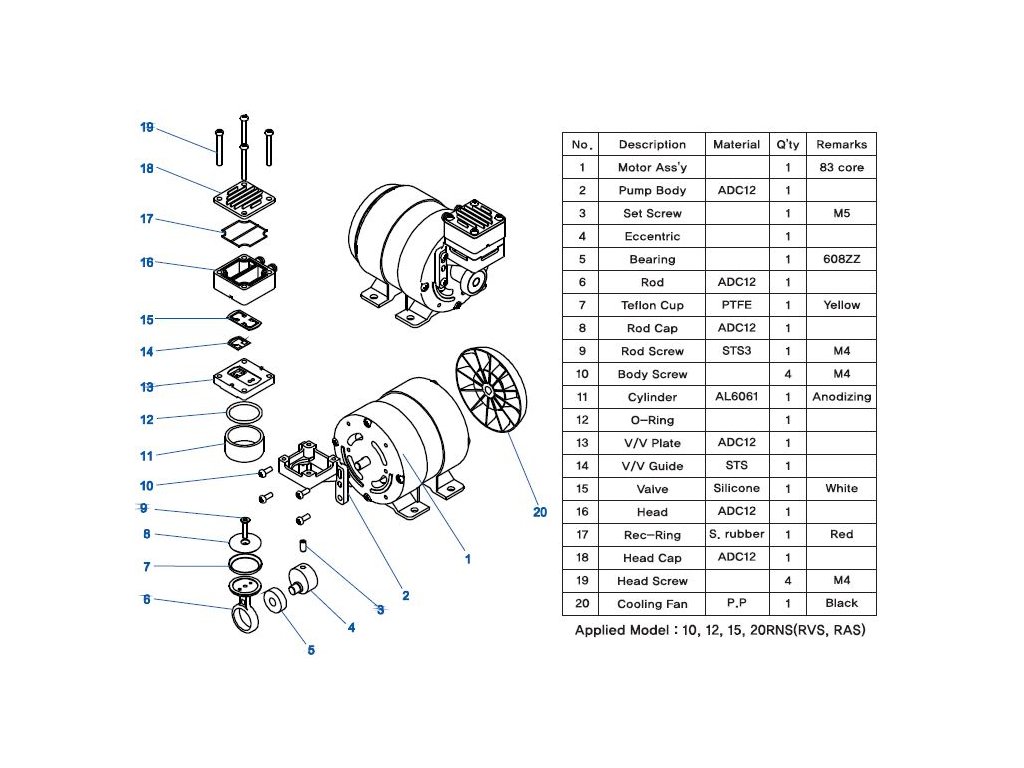 19
18
17
16
15
14
13
12
11
10
9
8
7
6
5
4
3
2
1
20

| No. | Description | Material | Q'ty | Remarks |
|---|---|---|---|---|
| 1 | Motor Ass'y | | 1 | 83 core |
| 2 | Pump Body | ADC12 | 1 | |
| 3 | Set Screw | | 1 | M5 |
| 4 | Eccentric | | 1 | |
| 5 | Bearing | | 1 | 608ZZ |
| 6 | Rod | ADC12 | 1 | |
| 7 | Teflon Cup | PTFE | 1 | Yellow |
| 8 | Rod Cap | ADC12 | 1 | |
| 9 | Rod Screw | STS3 | 1 | M4 |
| 10 | Body Screw | | 4 | M4 |
| 11 | Cylinder | AL6061 | 1 | Anodizing |
| 12 | O-Ring | | 1 | |
| 13 | V/V Plate | ADC12 | 1 | |
| 14 | V/V Guide | STS | 1 | |
| 15 | Valve | Silicone | 1 | White |
| 16 | Head | ADC12 | 1 | |
| 17 | Rec-Ring | S. rubber | 1 | Red |
| 18 | Head Cap | ADC12 | 1 | |
| 19 | Head Screw | | 4 | M4 |
| 20 | Cooling Fan | P.P | 1 | Black |

Applied Model : 10, 12, 15, 20RNS(RVS, RAS)