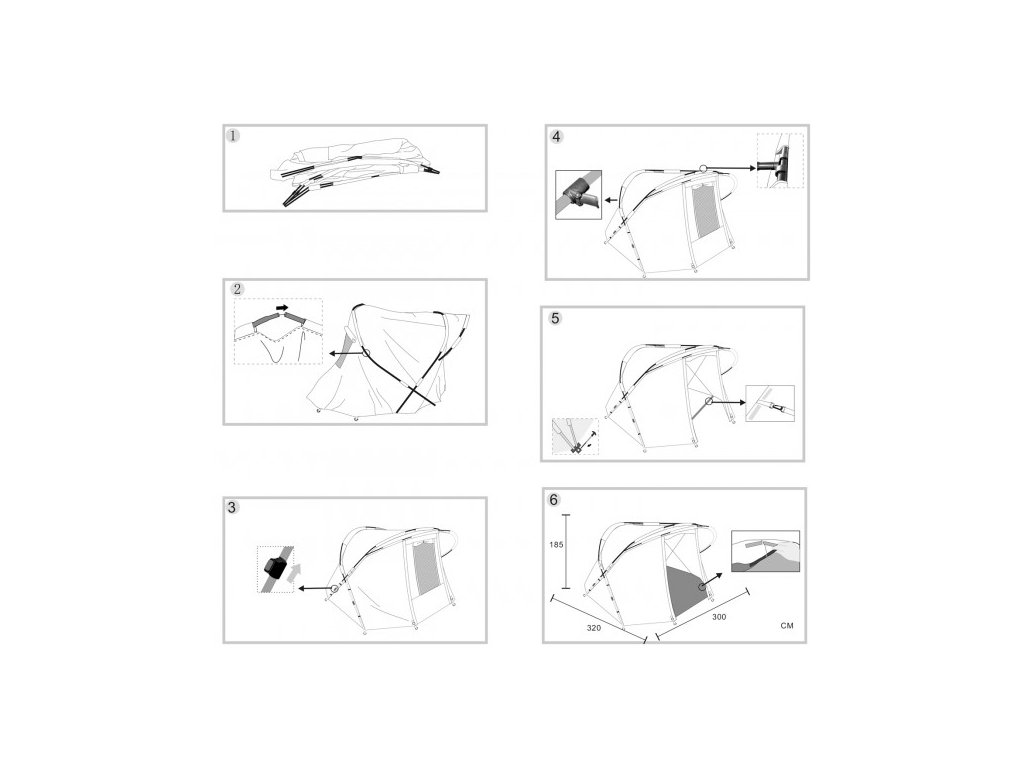 1

2

3

4

5

6

185

320

300

CM