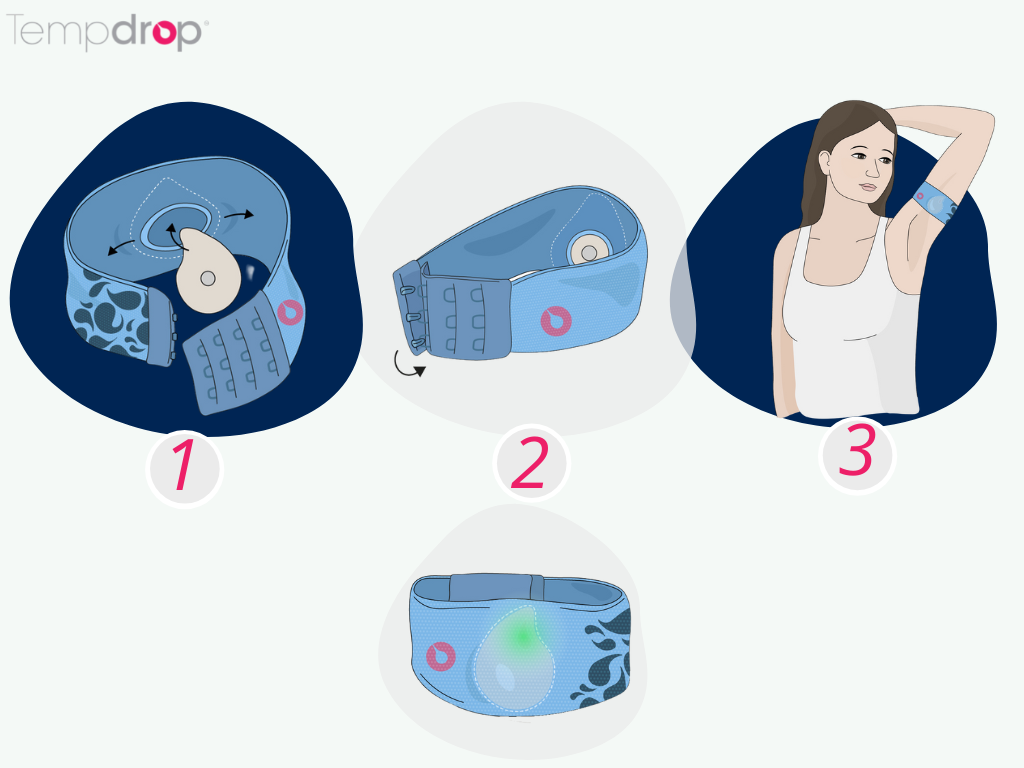 Tempdrop®

1

2

3