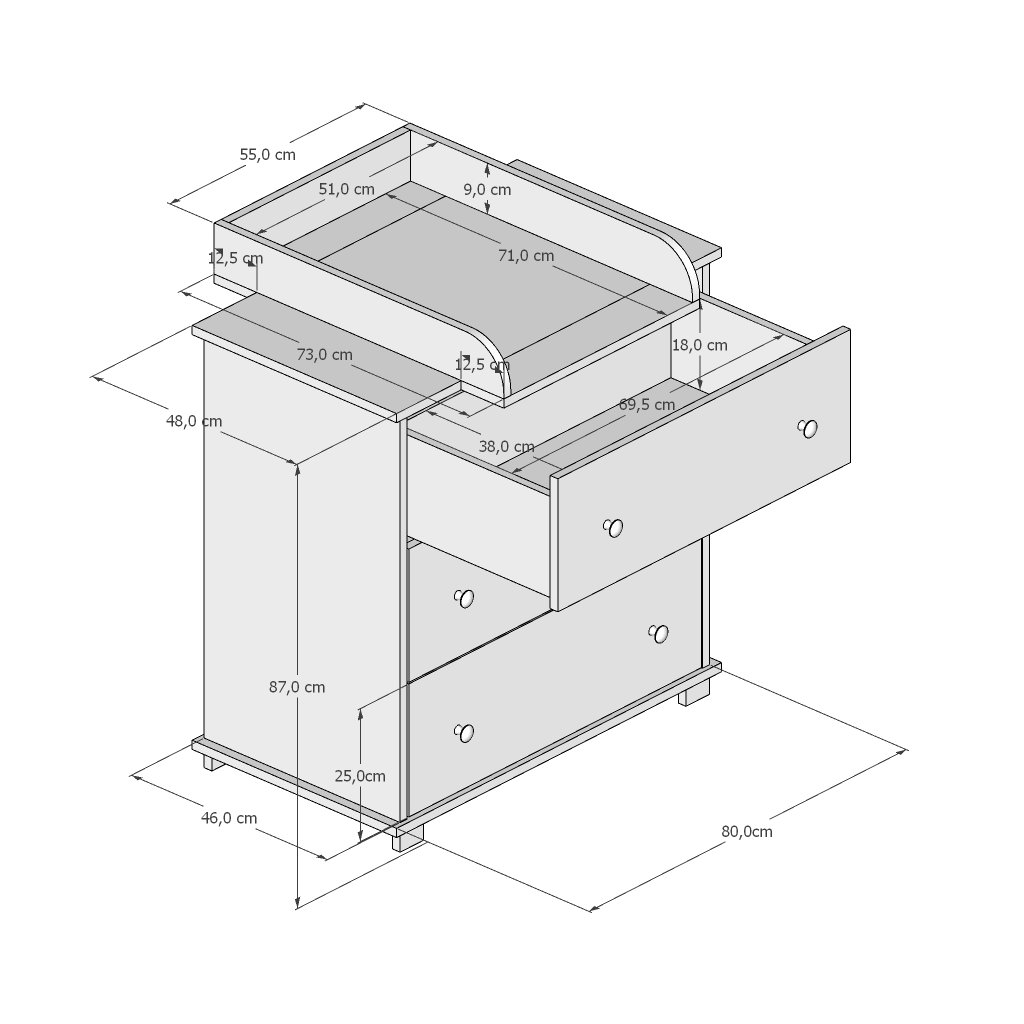 55,0 cm
51,0 cm
9,0 cm
12,5 cm
71,0 cm
73,0 cm
12,5 cm
18,0 cm
48,0 cm
69,5 cm
38,0 cm
87,0 cm
25,0cm
46,0 cm
80,0cm