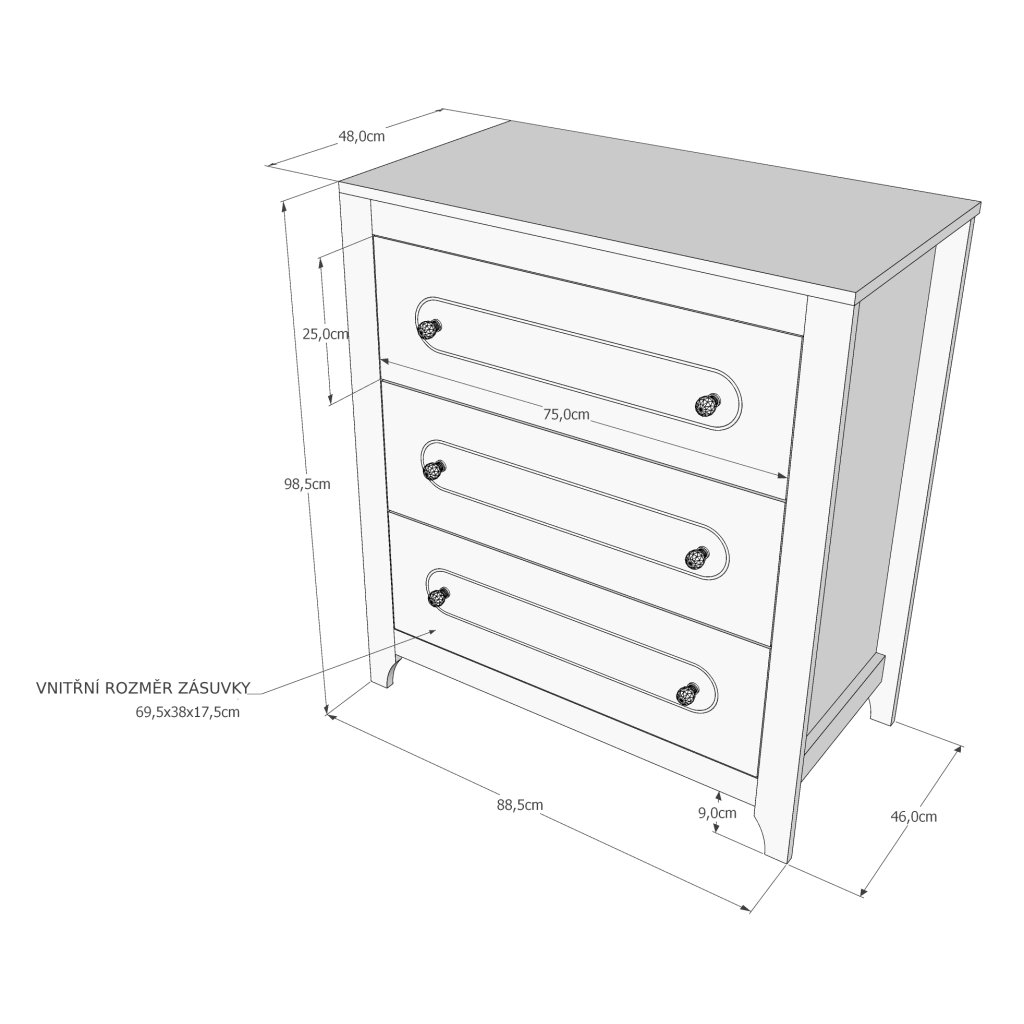 48,0cm

25,0cm

75,0cm

98,5cm

VNITŘNÍ ROZMĚR ZÁSUVKY
69,5x38x17,5cm

88,5cm

9,0cm

46,0cm