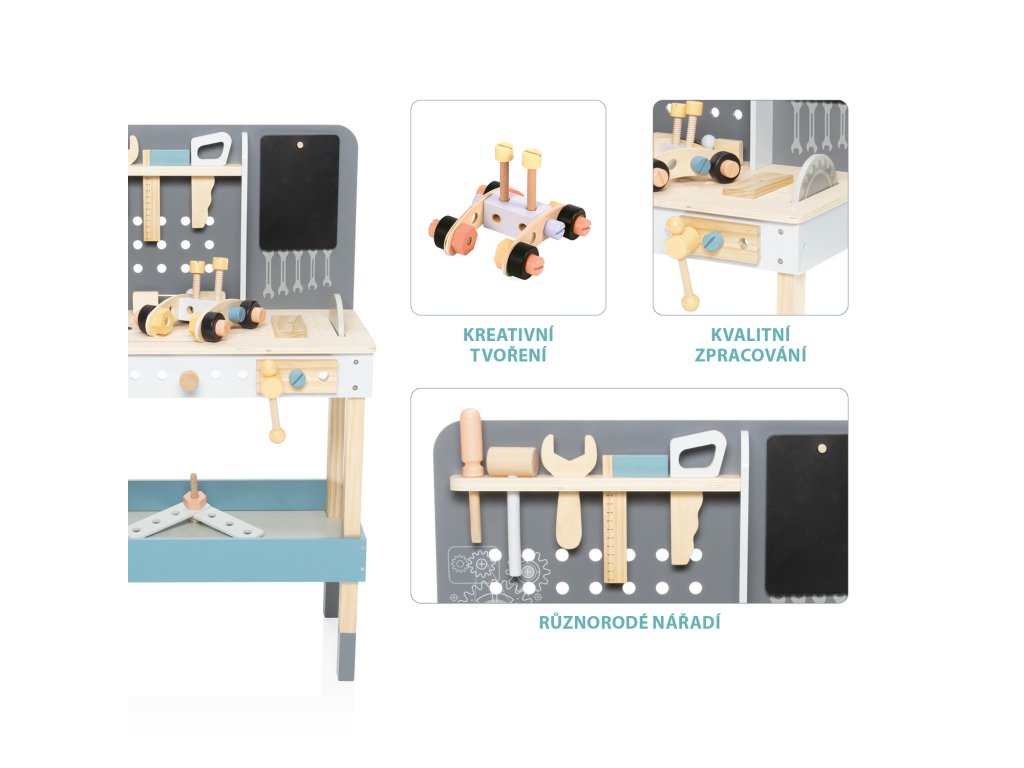 KREATIVNÍ TVOŘENÍ

KVALITNÍ ZPRACOVÁNÍ

RŮZNORODÉ NÁŘADÍ