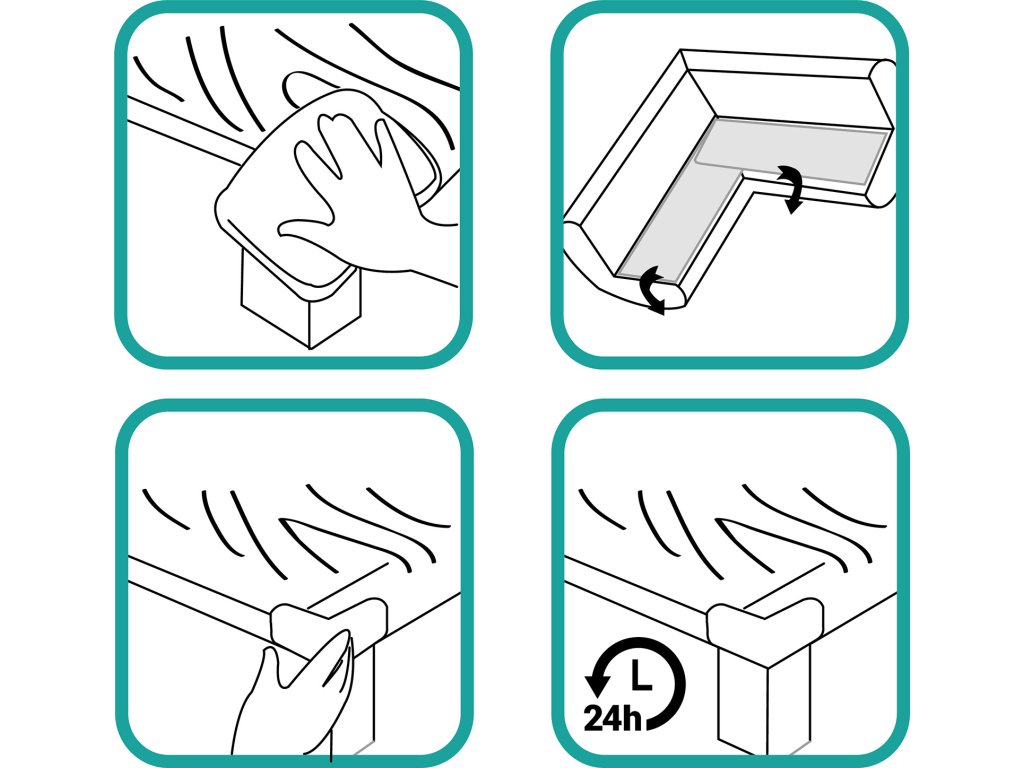 24h