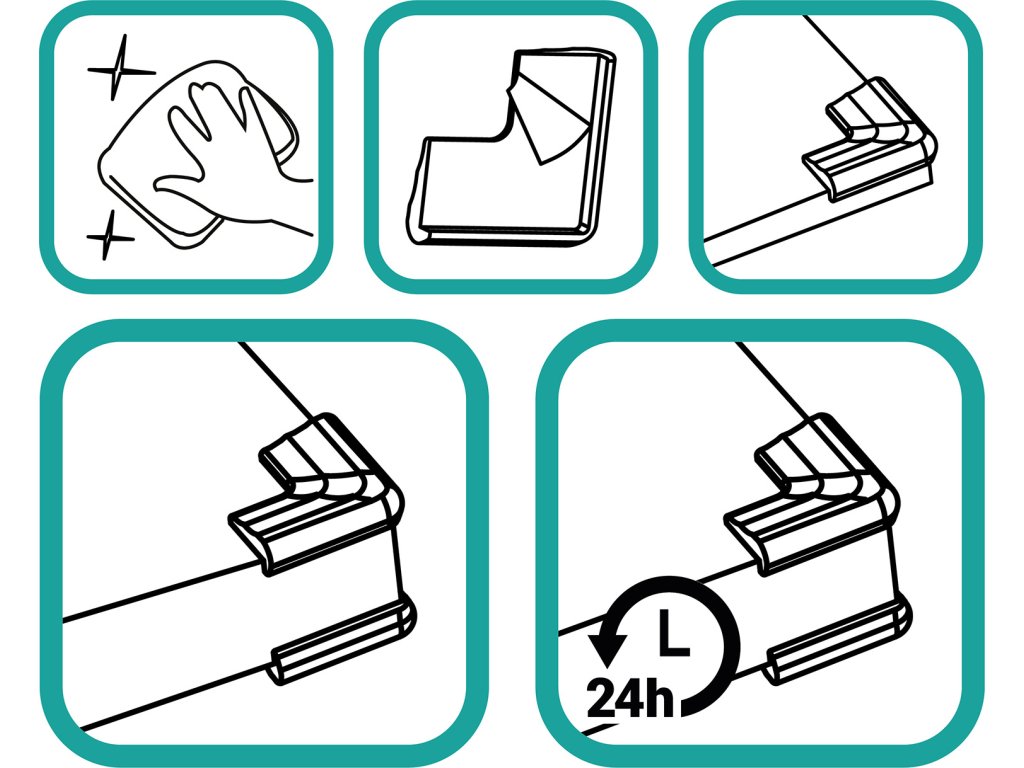 24h