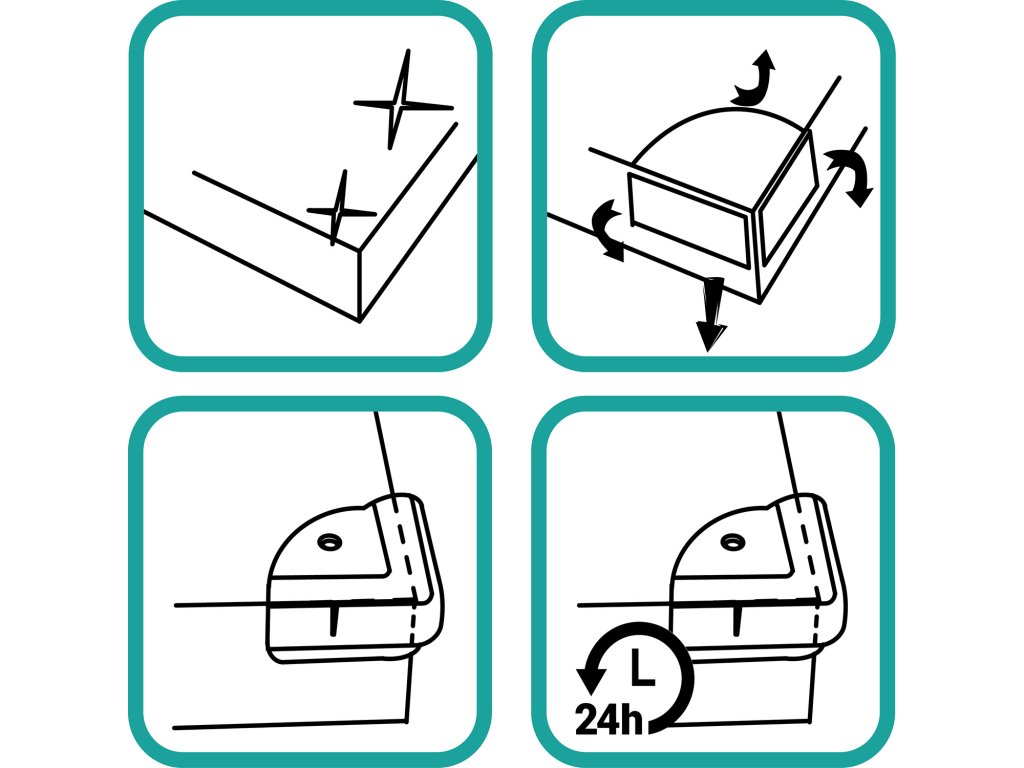 24h