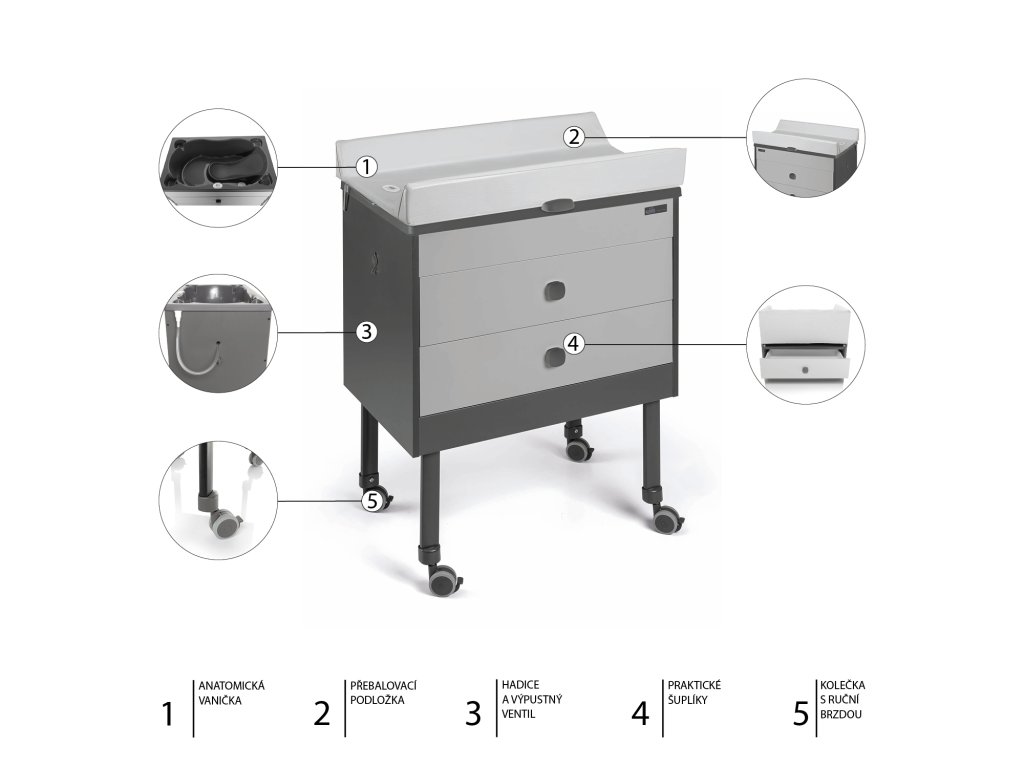 1
2
3
4
5

1 ANATOMICKÁ VANIČKA

2 PŘEBALOVACÍ PODLOŽKA

3 HADICE A VÝPUSTNÝ VENTIL

4 PRAKTICKÉ ŠUPLÍKY

5 KOLEČKA S RUČNÍ BRZDOU