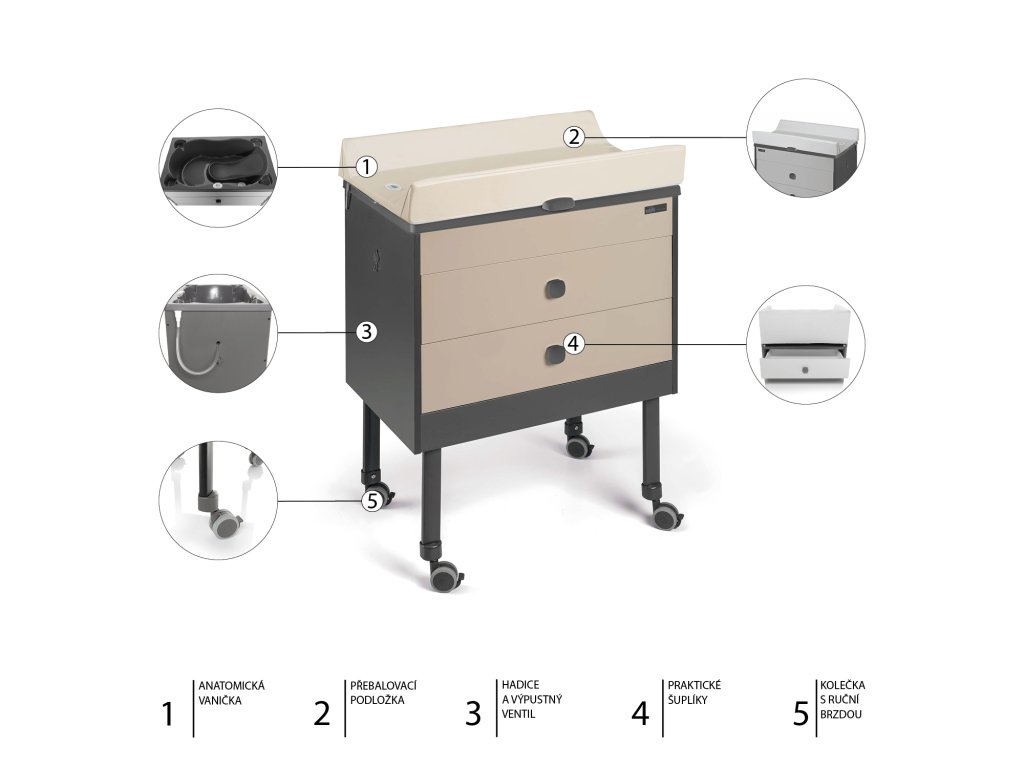 1
2
3
4
5

1 ANATOMICKÁ VANIČKA

2 PŘEBALOVACÍ PODLOŽKA

3 HADICE A VÝPUSTNÝ VENTIL

4 PRAKTICKÉ ŠUPLÍKY

5 KOLEČKA S RUČNÍ BRZDOU