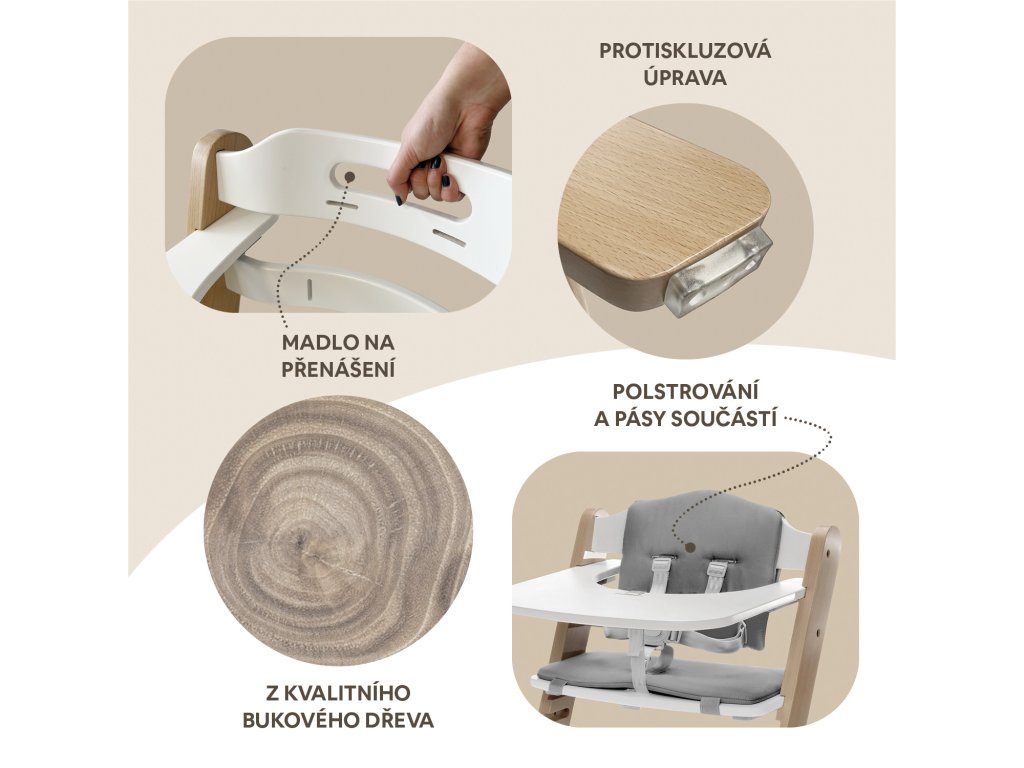 PROTISKLUZOVÁ ÚPRAVA

MADLO NA PŘENÁŠENÍ

POLSTROVÁNÍ A PÁSY SOUČÁSTÍ

Z KVALITNÍHO BUKOVÉHO DŘEVA