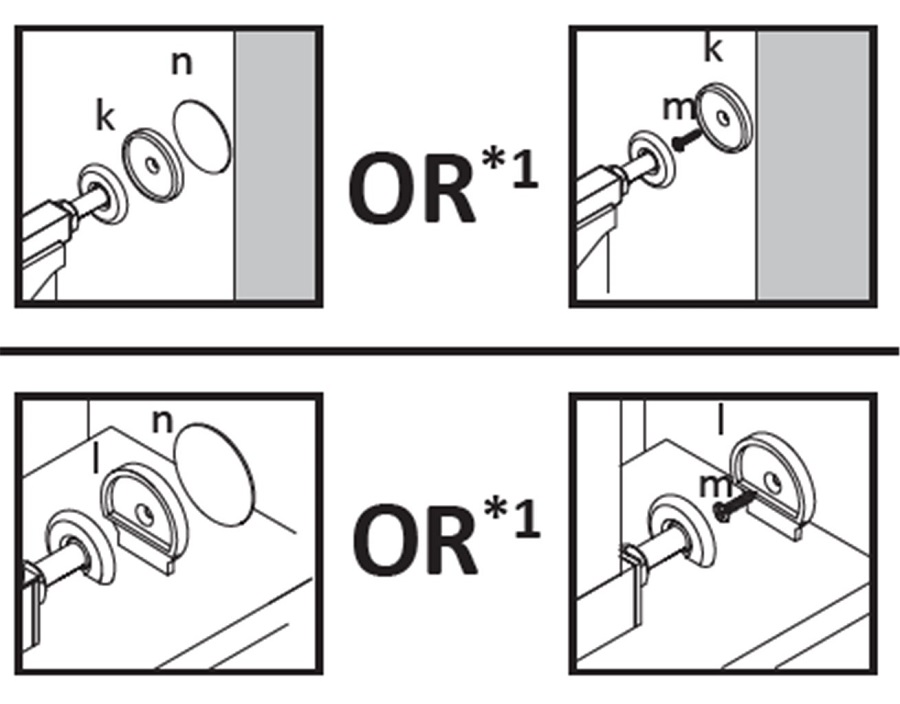 n
k

OR*1

k
m

n
l

OR*1

l
m