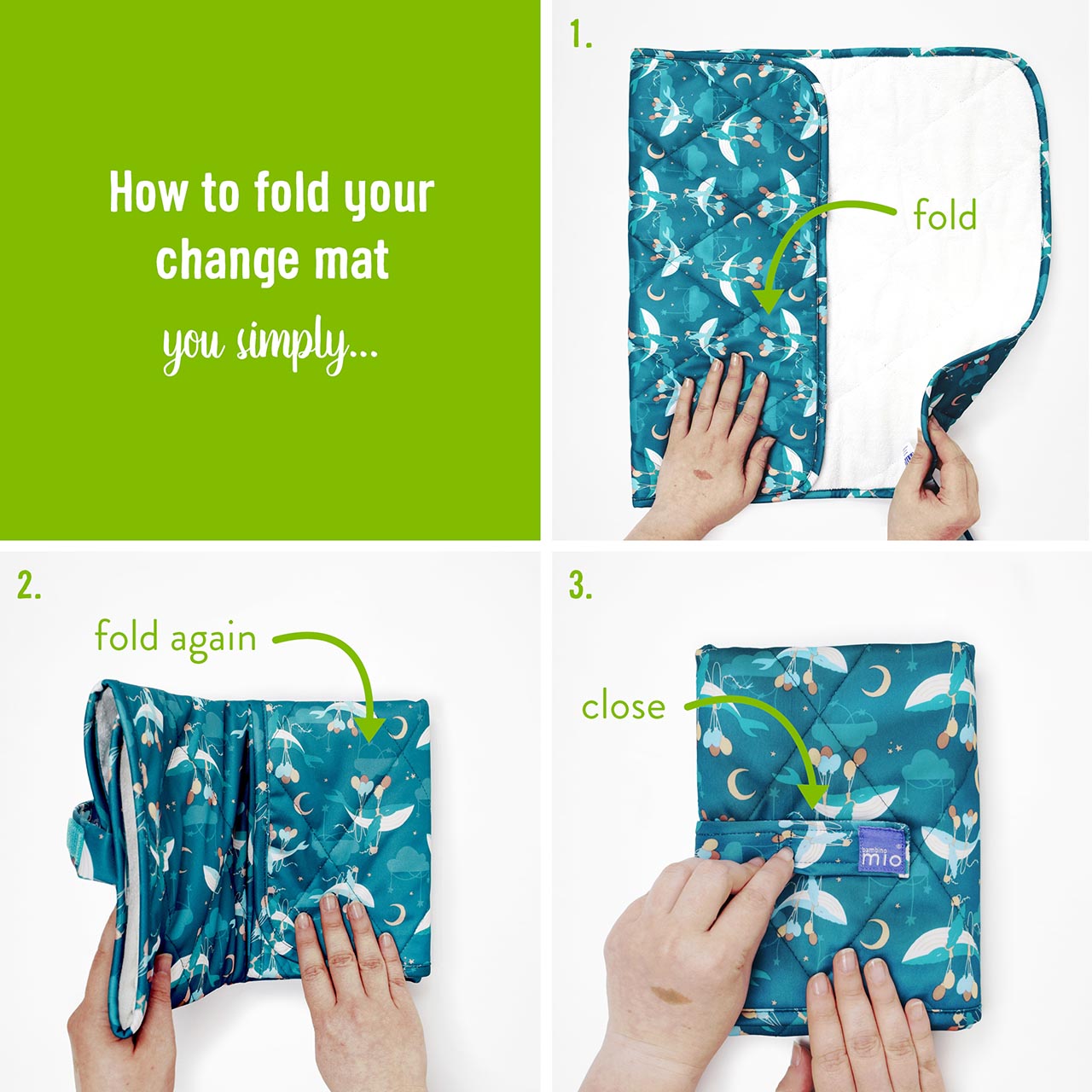 How to fold your change mat

you simply...

1.

fold

2.

fold again

3.

close

bambino mio