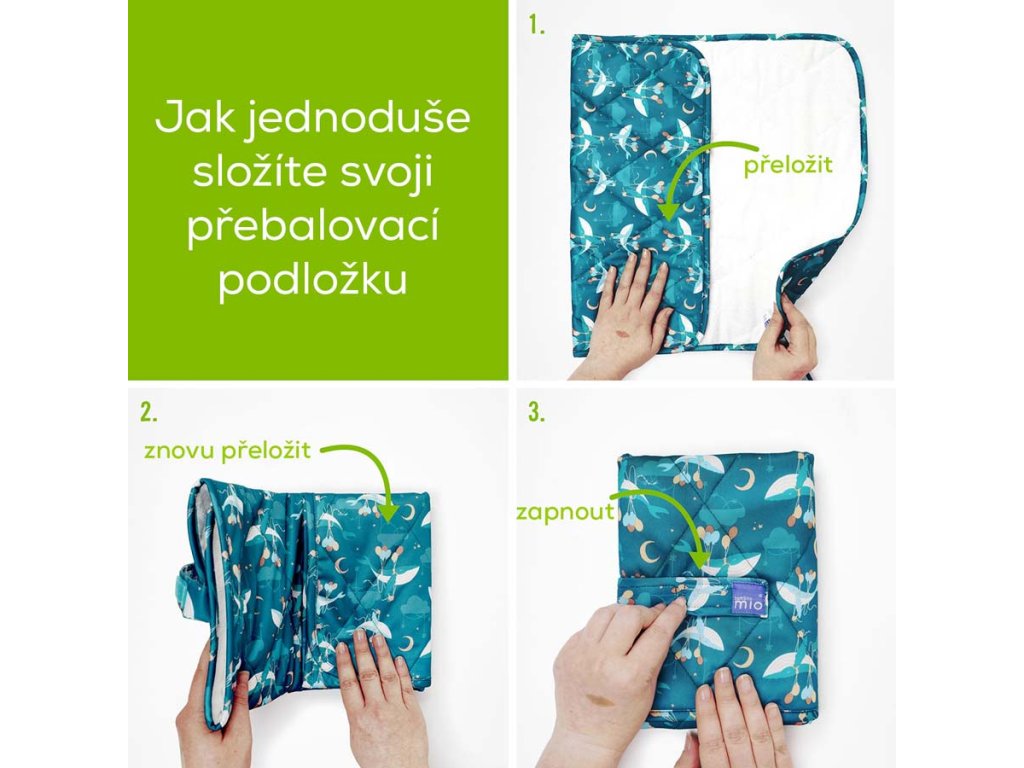 Jak jednoduše složíte svoji přebalovací podložku

1.

přeložit

2.

znovu přeložit

3.

zapnout

mio