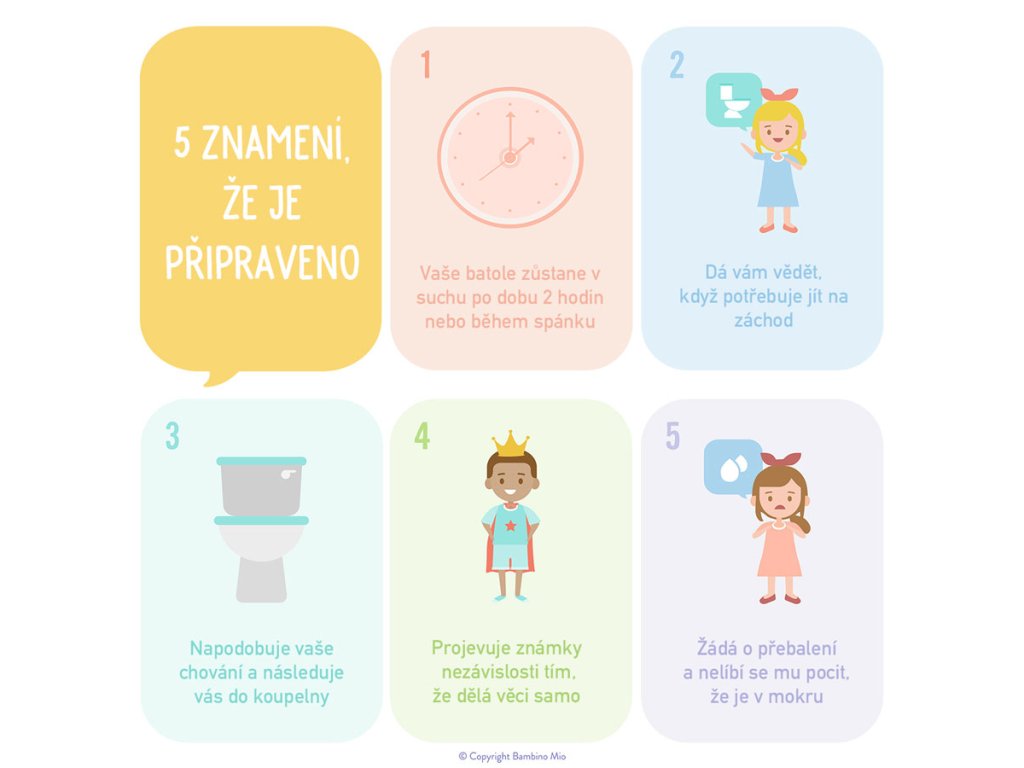 5 ZNAMENÍ, ŽE JE PŘIPRAVENO

1

Vaše batole zůstane v suchu po dobu 2 hodin nebo během spánku

2

Dá vám vědět, když potřebuje jít na záchod

3

Napodobuje vaše chování a následuje vás do koupelny

4

Projevuje známky nezávislosti tím, že dělá věci samo

5

Žádá o přebalení a nelíbí se mu pocit, že je v mokru

© Copyright Bambino Mio