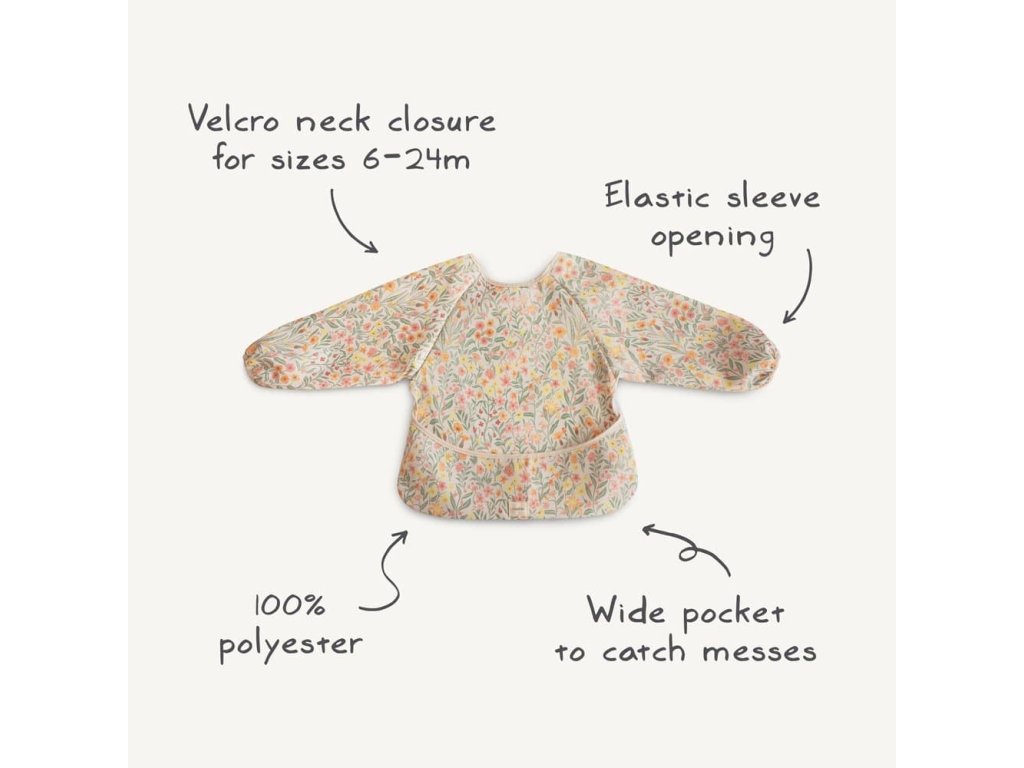 Velcro neck closure for sizes 6-24m

Elastic sleeve opening

100% polyester

Wide pocket to catch messes