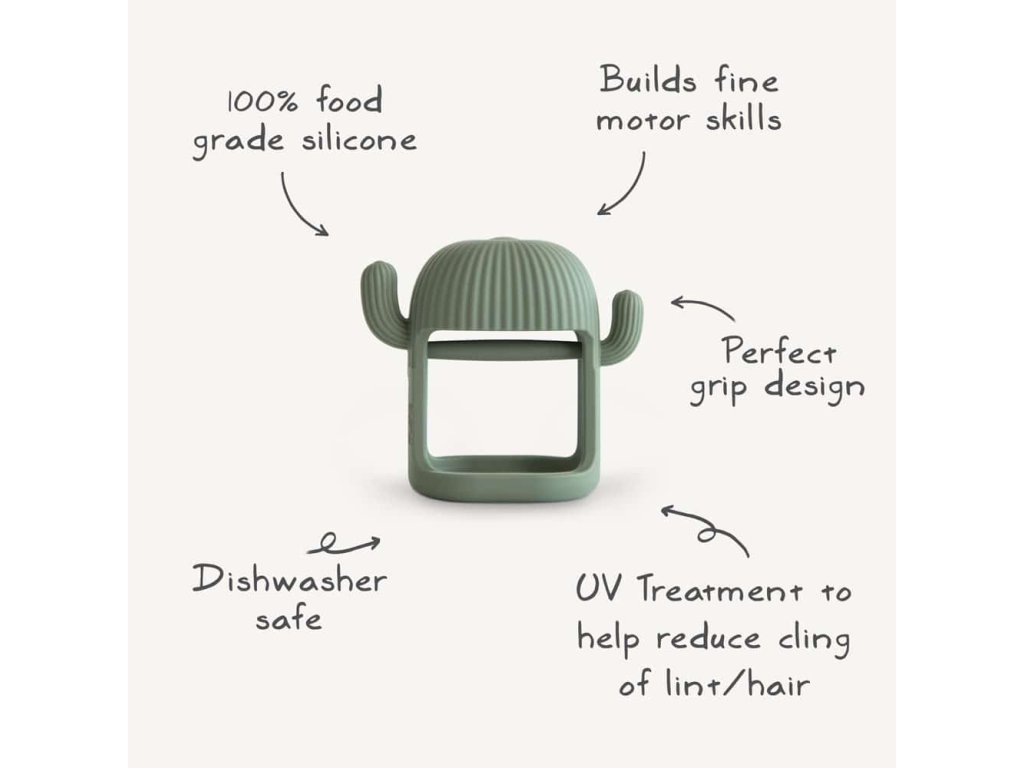 100% food grade silicone

Builds fine motor skills

Perfect grip design

Dishwasher safe

UV Treatment to help reduce cling of lint/hair