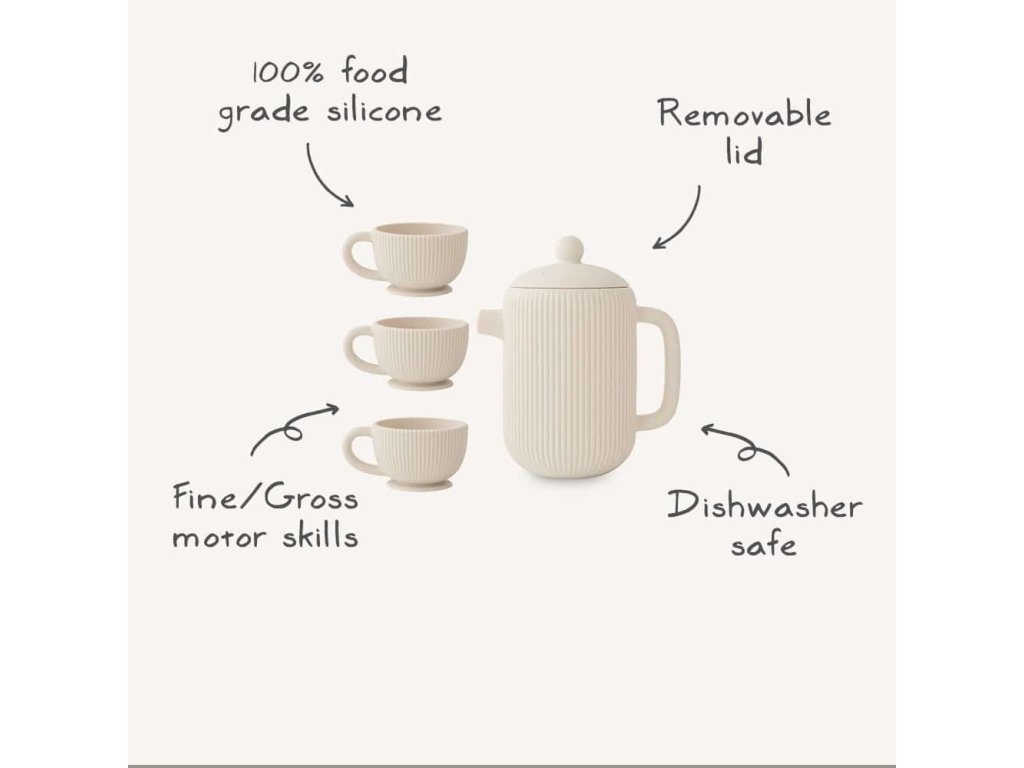 100% food grade silicone

Removable lid

Fine/Gross motor skills

Dishwasher safe