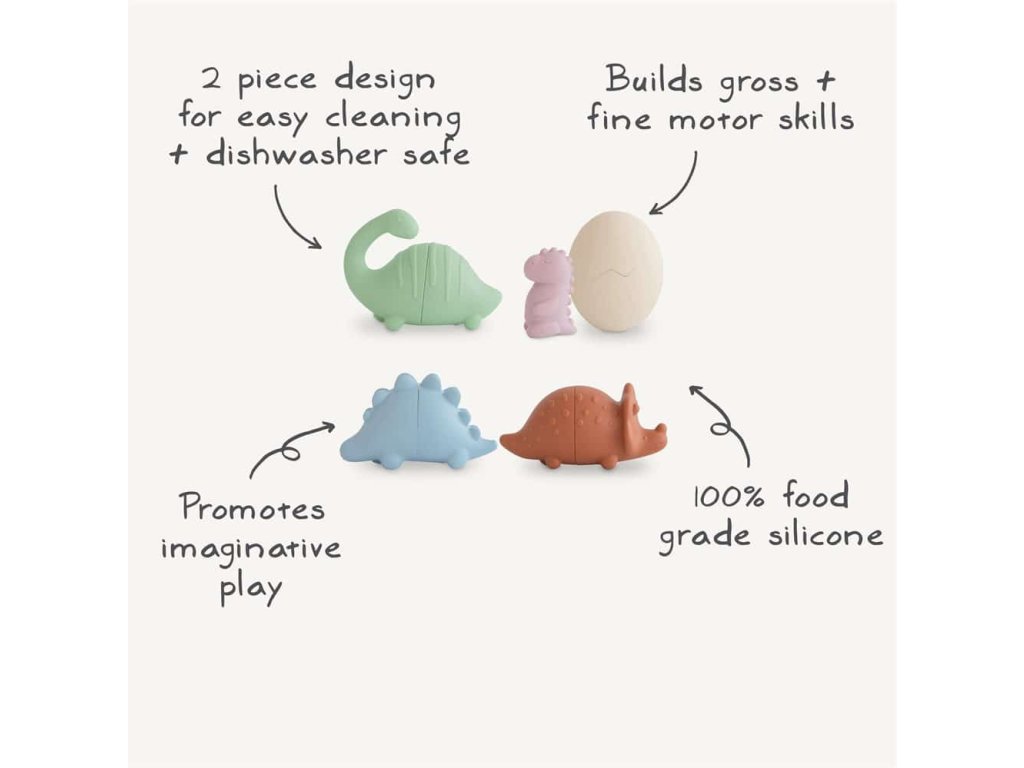 2 piece design for easy cleaning + dishwasher safe

Builds gross + fine motor skills

Promotes imaginative play

100% food grade silicone