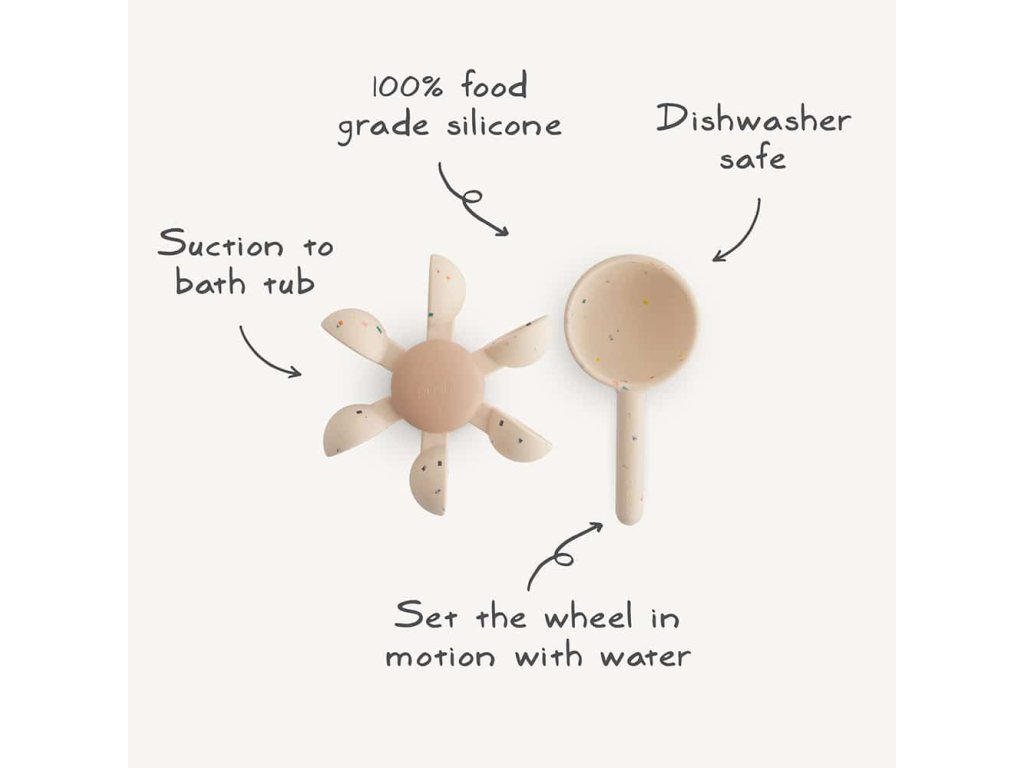 100% food grade silicone

Dishwasher safe

Suction to bath tub

Set the wheel in motion with water