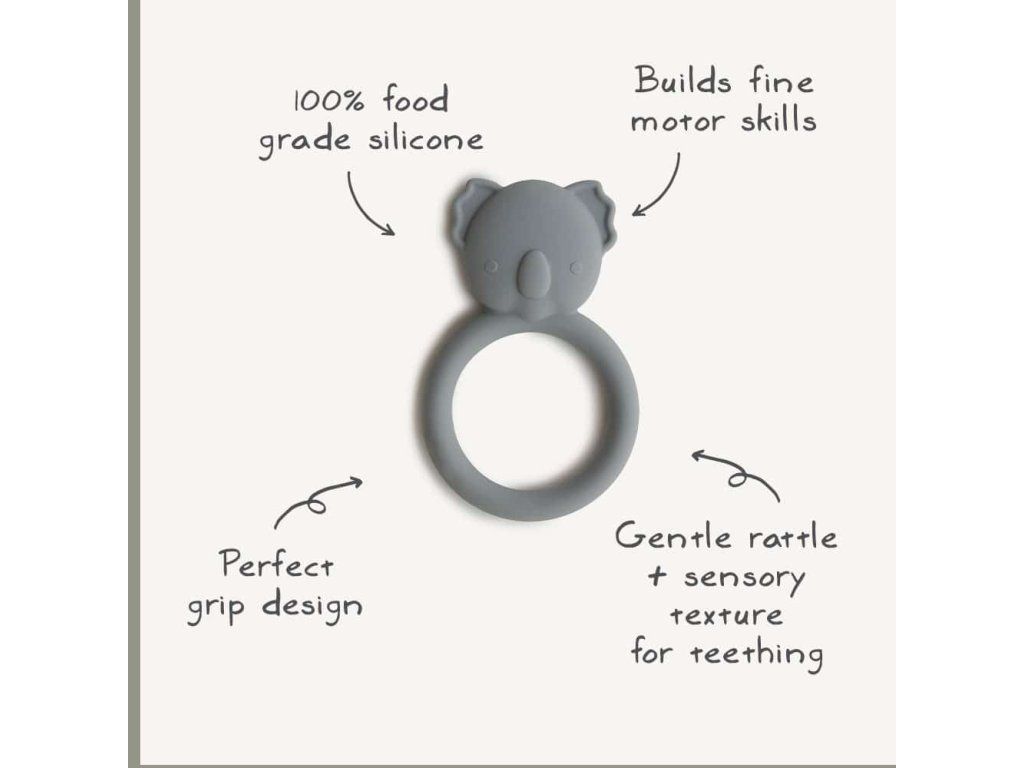 100% food grade silicone

Builds fine motor skills

Perfect grip design

Gentle rattle + sensory texture for teething