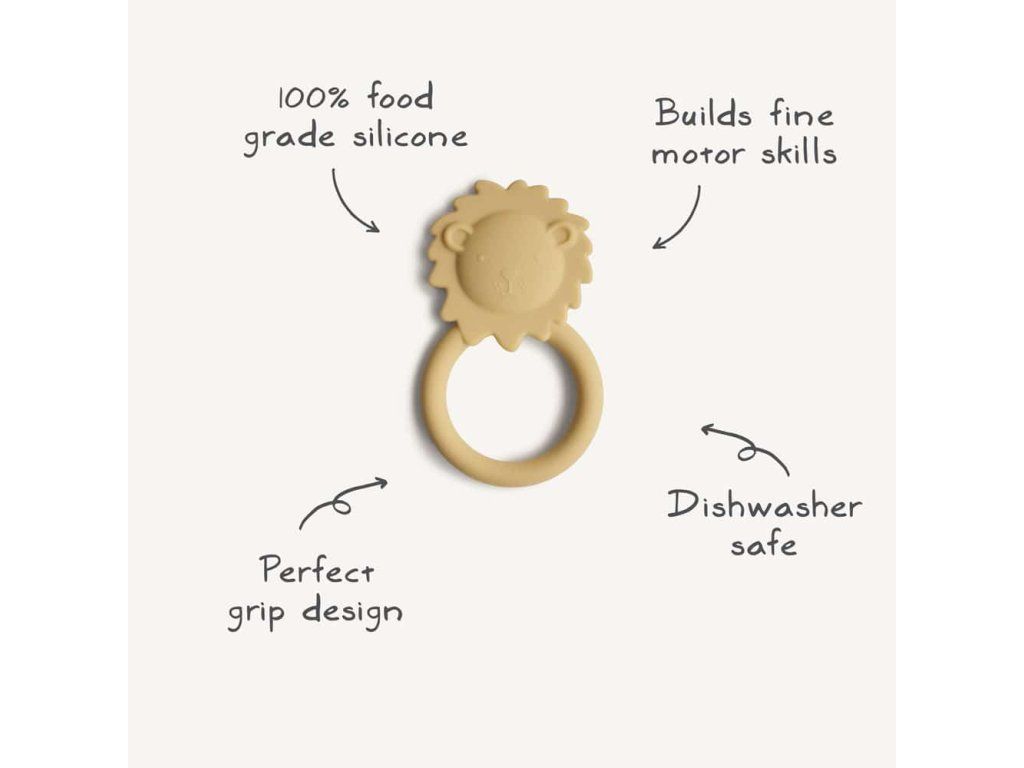 100% food grade silicone

Builds fine motor skills

Perfect grip design

Dishwasher safe