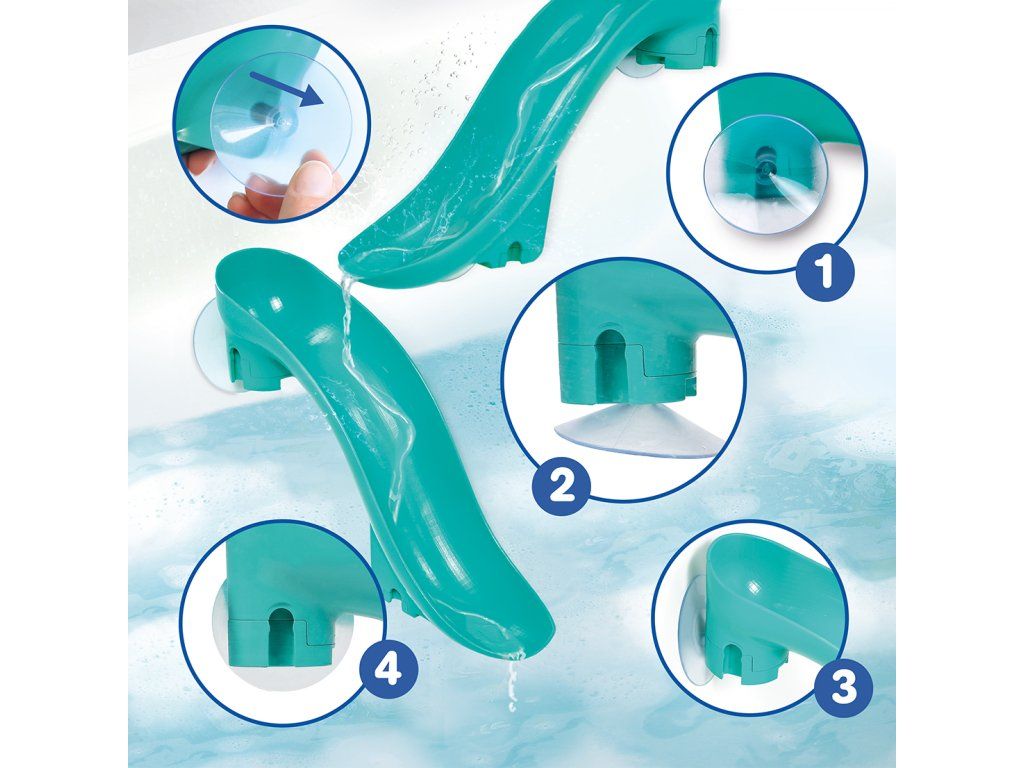 1
2
4
3