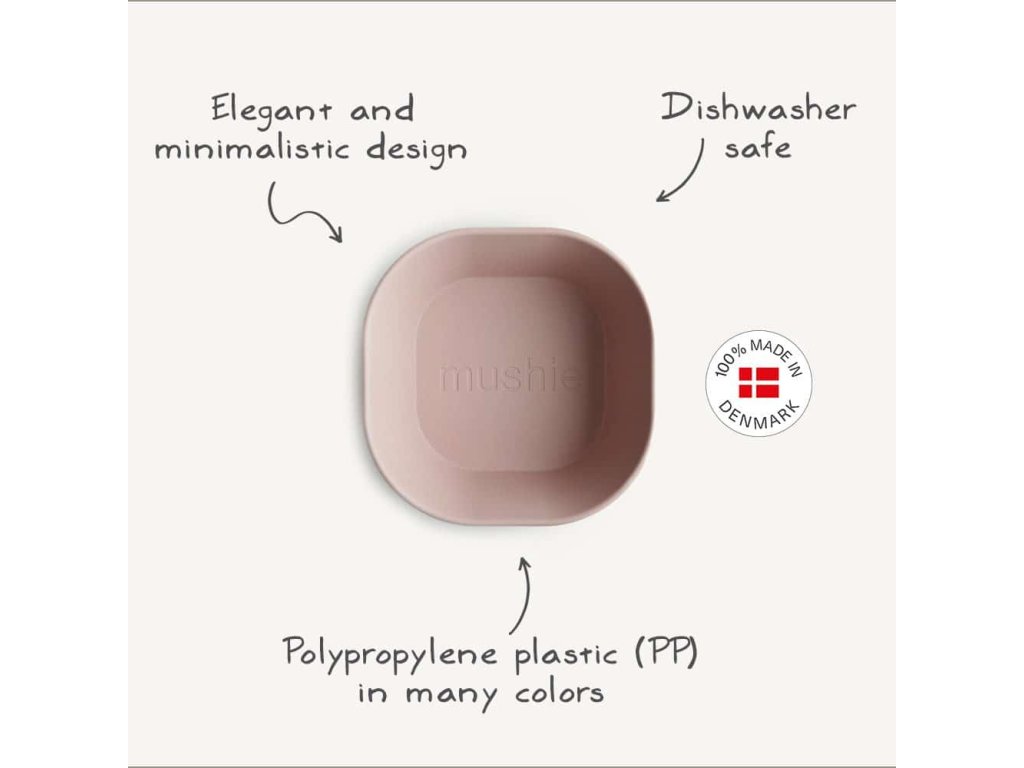 Elegant and minimalistic design

Dishwasher safe

mushie

100% MADE IN DENMARK

Polypropylene plastic (PP) in many colors