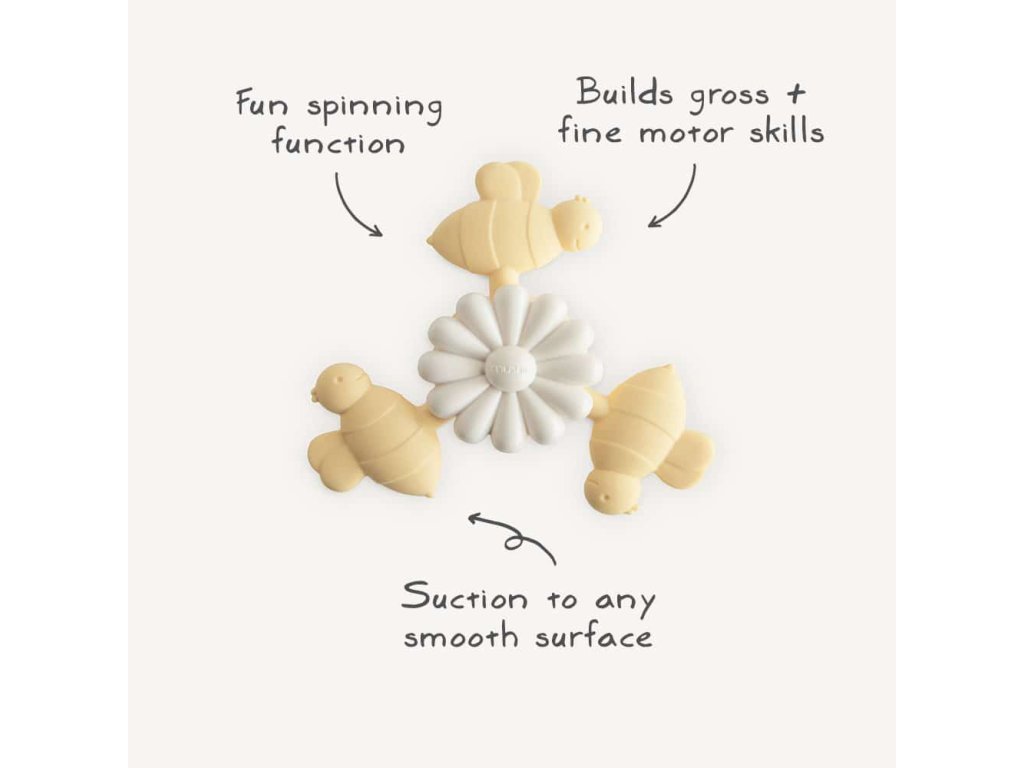 Fun spinning function

Builds gross + fine motor skills

mushie

Suction to any smooth surface