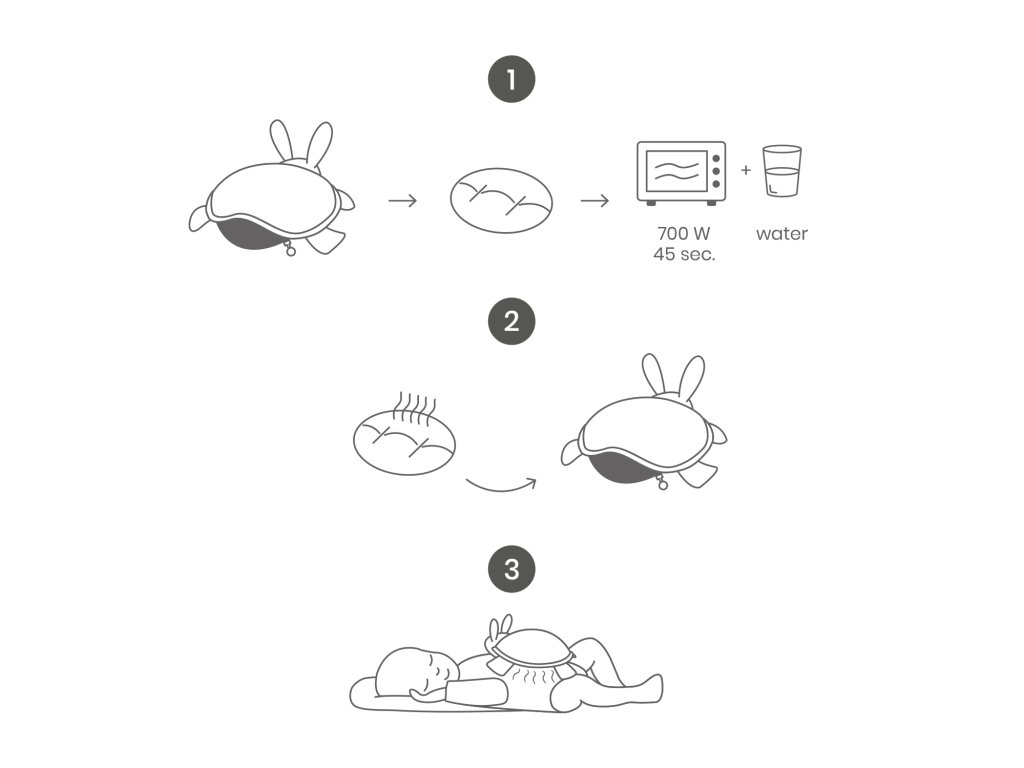 1

700 W
45 sec.

+

water

2

3