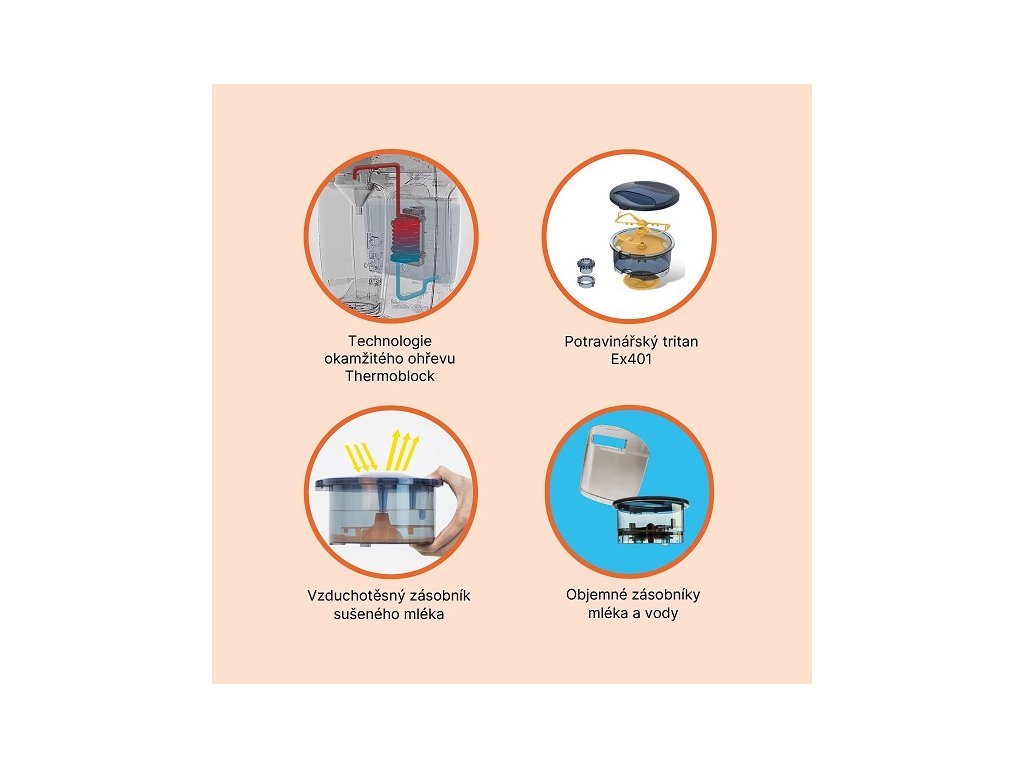 Technologie okamžitého ohřevu Thermoblock

Potravinářský tritan Ex401

Vzduchotěsný zásobník sušeného mléka

Objemné zásobníky mléka a vody